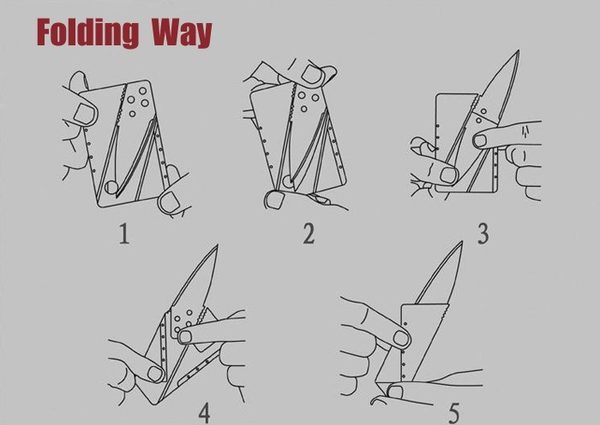 Folding Way

1

2

3

4

5