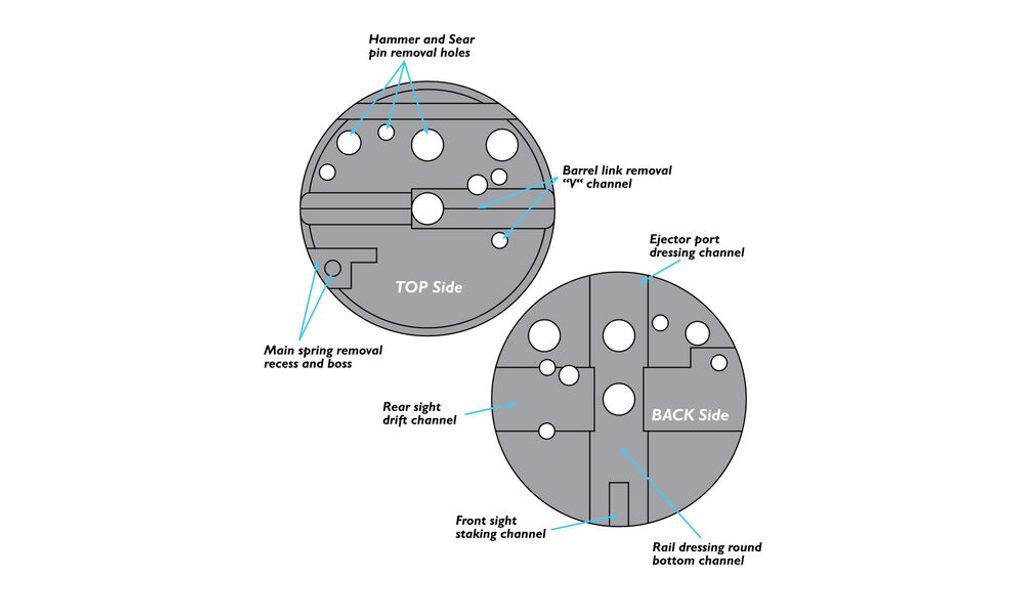 Hammer and Sear pin removal holes

Barrel link removal "V" channel

TOP Side

Main spring removal recess and boss

Ejector port dressing channel

Rear sight drift channel

BACK Side

Front sight staking channel

Rail dressing round bottom channel