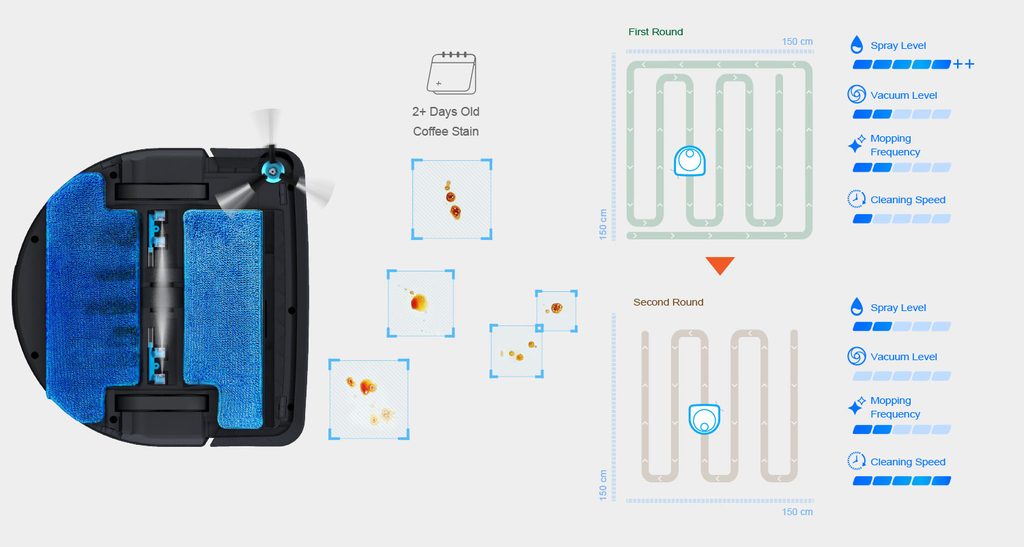 2+ Days Old
Coffee Stain

First Round

150 cm

150 cm

Spray Level
++

Vacuum Level

Mopping Frequency

Cleaning Speed

Second Round

150 cm

150 cm

Spray Level

Vacuum Level

Mopping Frequency

Cleaning Speed