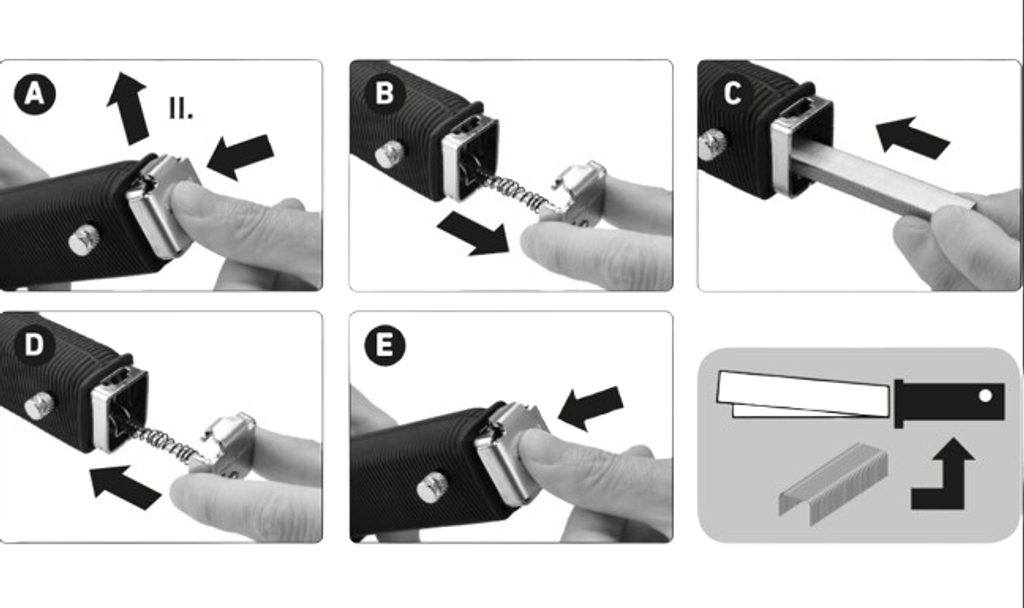 A
II.
B
C
D
E