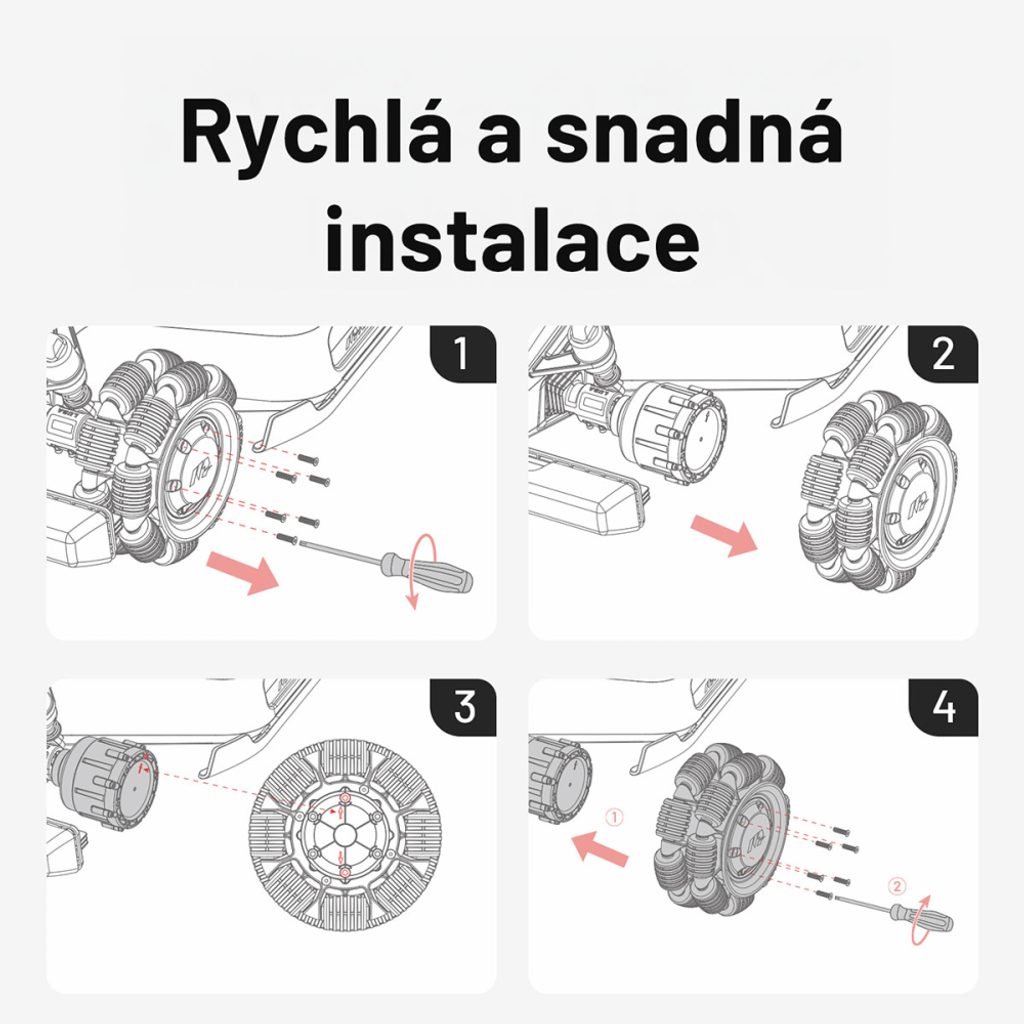 Rychlá a snadná instalace

1

2

3

4

①

②