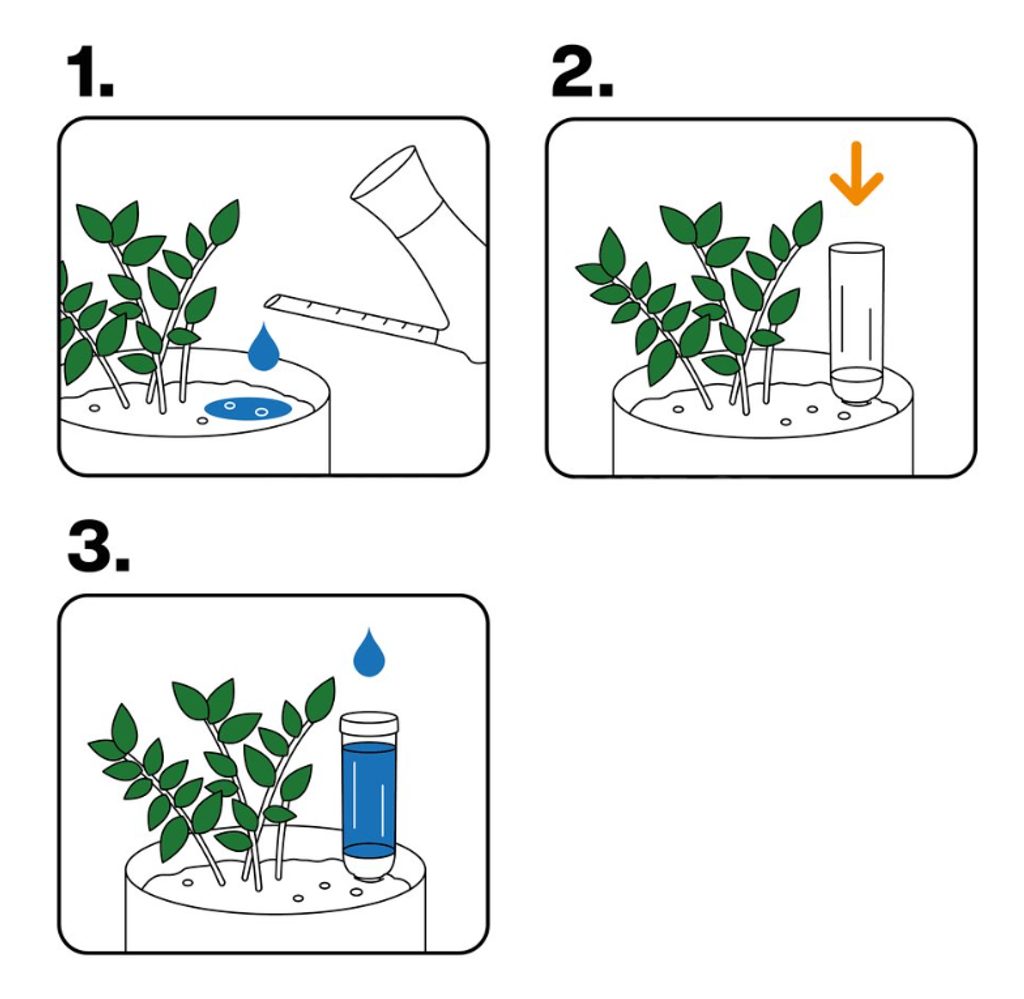 1.

2.

3.