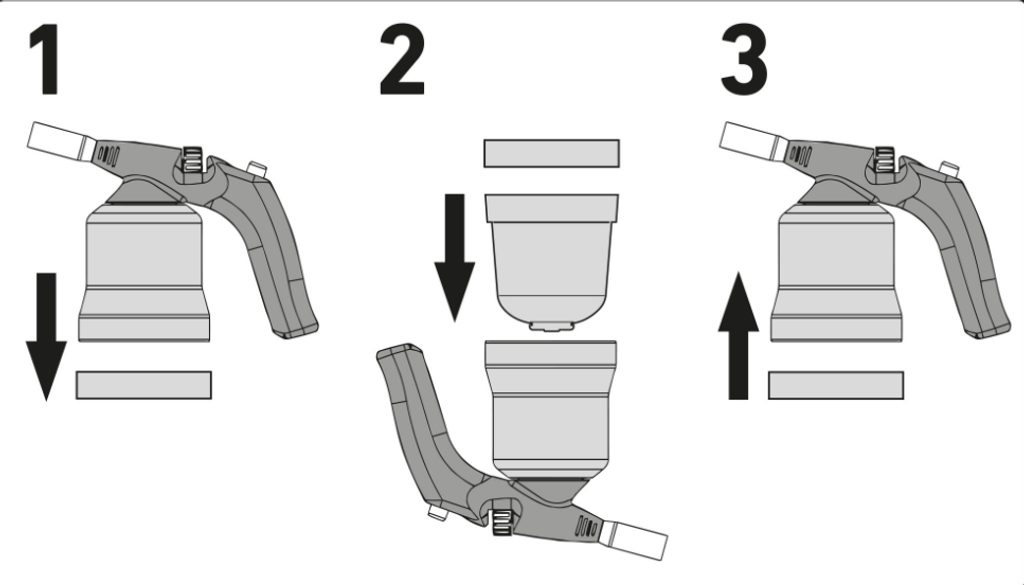 1

2

3