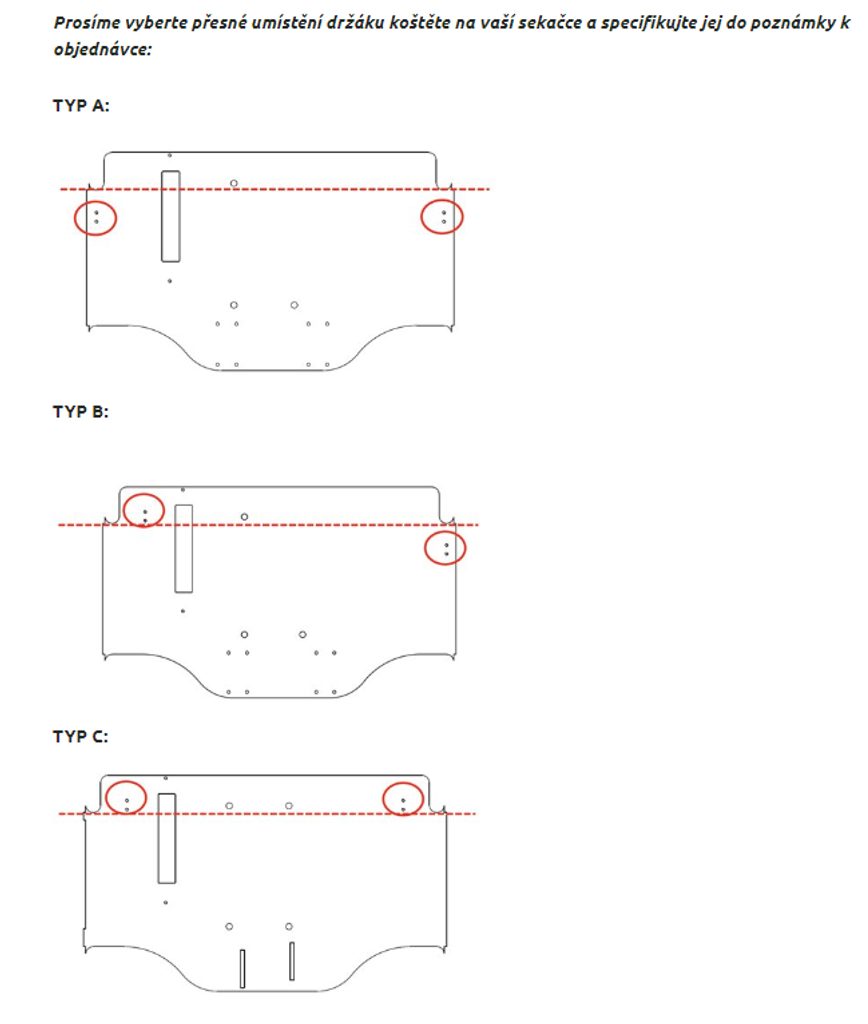 Prosíme vyberte přesné umístění držáku koštěte na vaší sekačce a specifikujte jej do poznámky k objednávce:

TYP A:

TYP B:

TYP C: