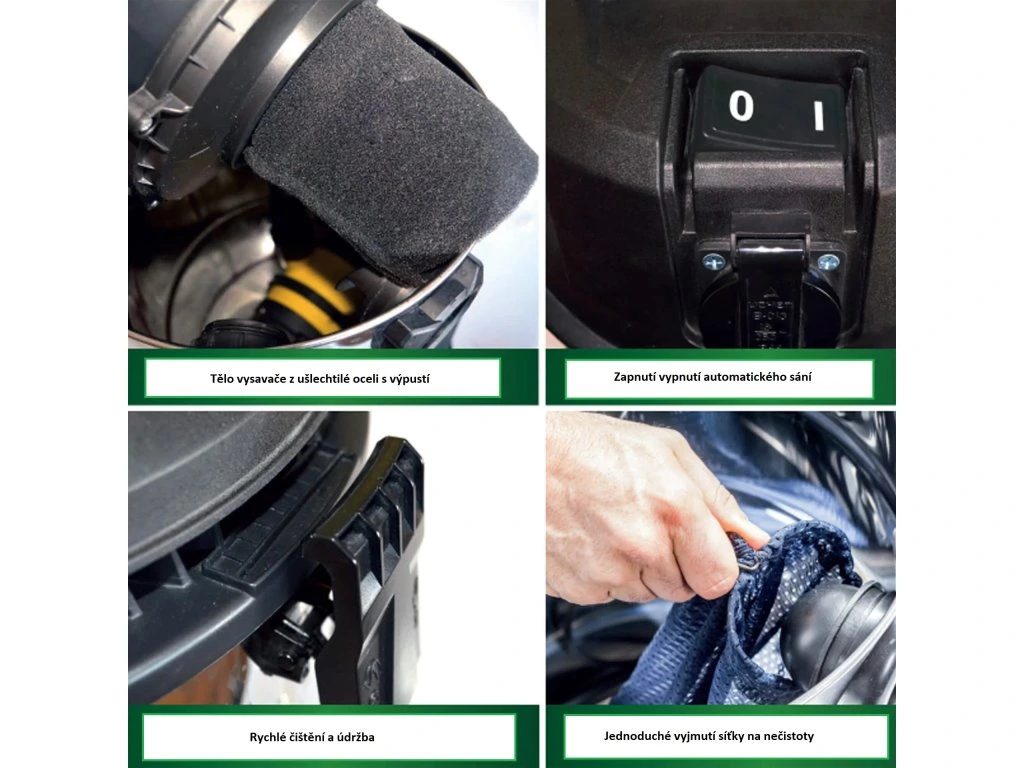 0 I

Tělo vysavače z ušlechtilé oceli s výpustí

Zapnutí vypnutí automatického sání

Rychlé čištění a údržba

Jednoduché vyjmutí síťky na nečistoty