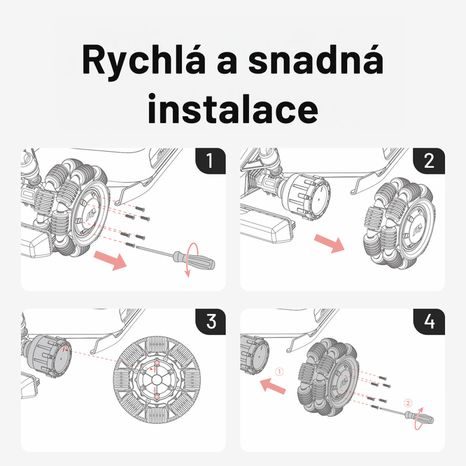 Rychlá a snadná instalace

1

2

3

4

①

②