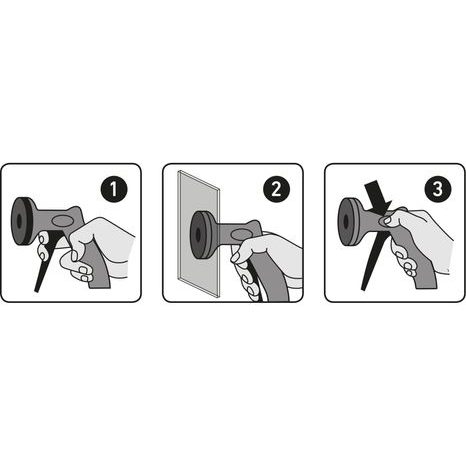 1

2

3