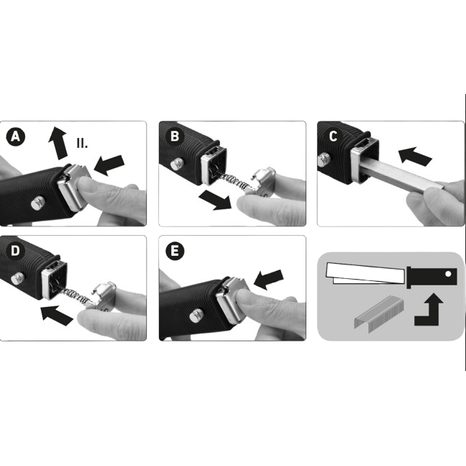 A
II.
B
C
D
E