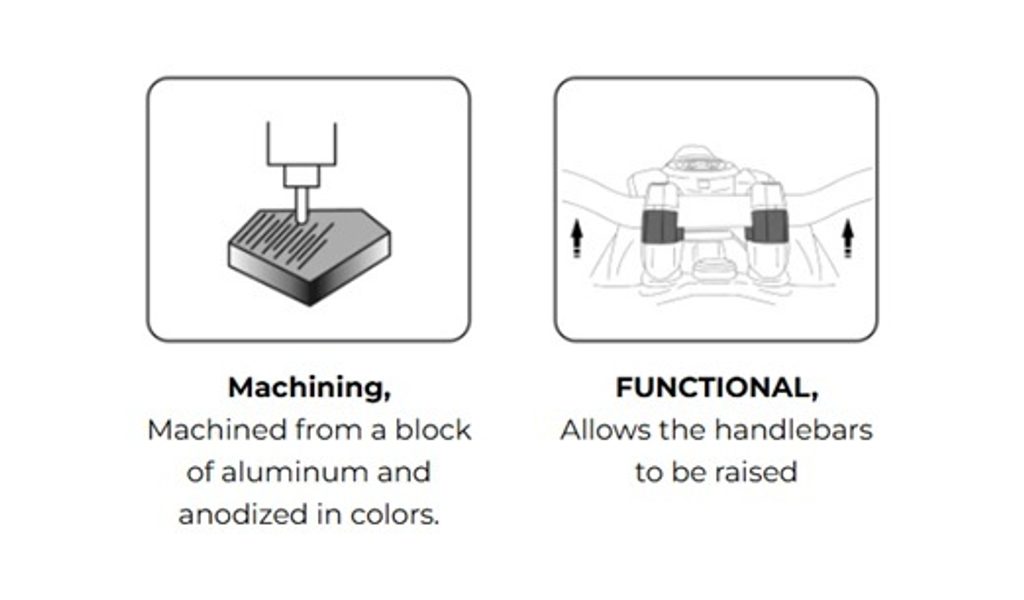 Machining,
Machined from a block of aluminum and anodized in colors.

FUNCTIONAL,
Allows the handlebars to be raised