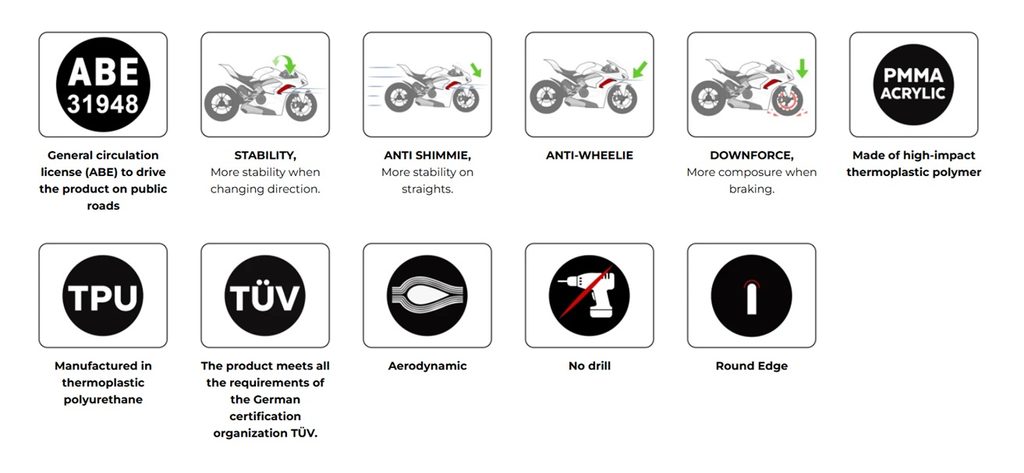 ABE
31948

General circulation license (ABE) to drive the product on public roads

STABILITY,
More stability when changing direction.

ANTI SHIMMIE,
More stability on straights.

ANTI-WHEELIE

DOWNFORCE,
More composure when braking.

PMMA
ACRYLIC

Made of high-impact thermoplastic polymer

TPU

Manufactured in thermoplastic polyurethane

TÜV

The product meets all the requirements of the German certification organization TÜV.

Aerodynamic

No drill

Round Edge