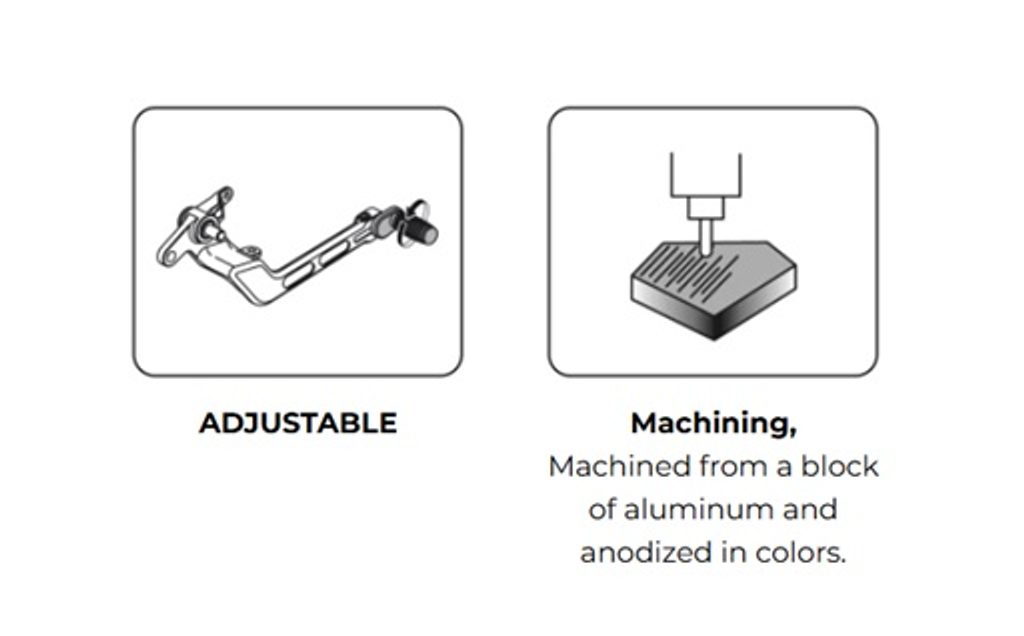 ADJUSTABLE

Machining,
Machined from a block of aluminum and anodized in colors.