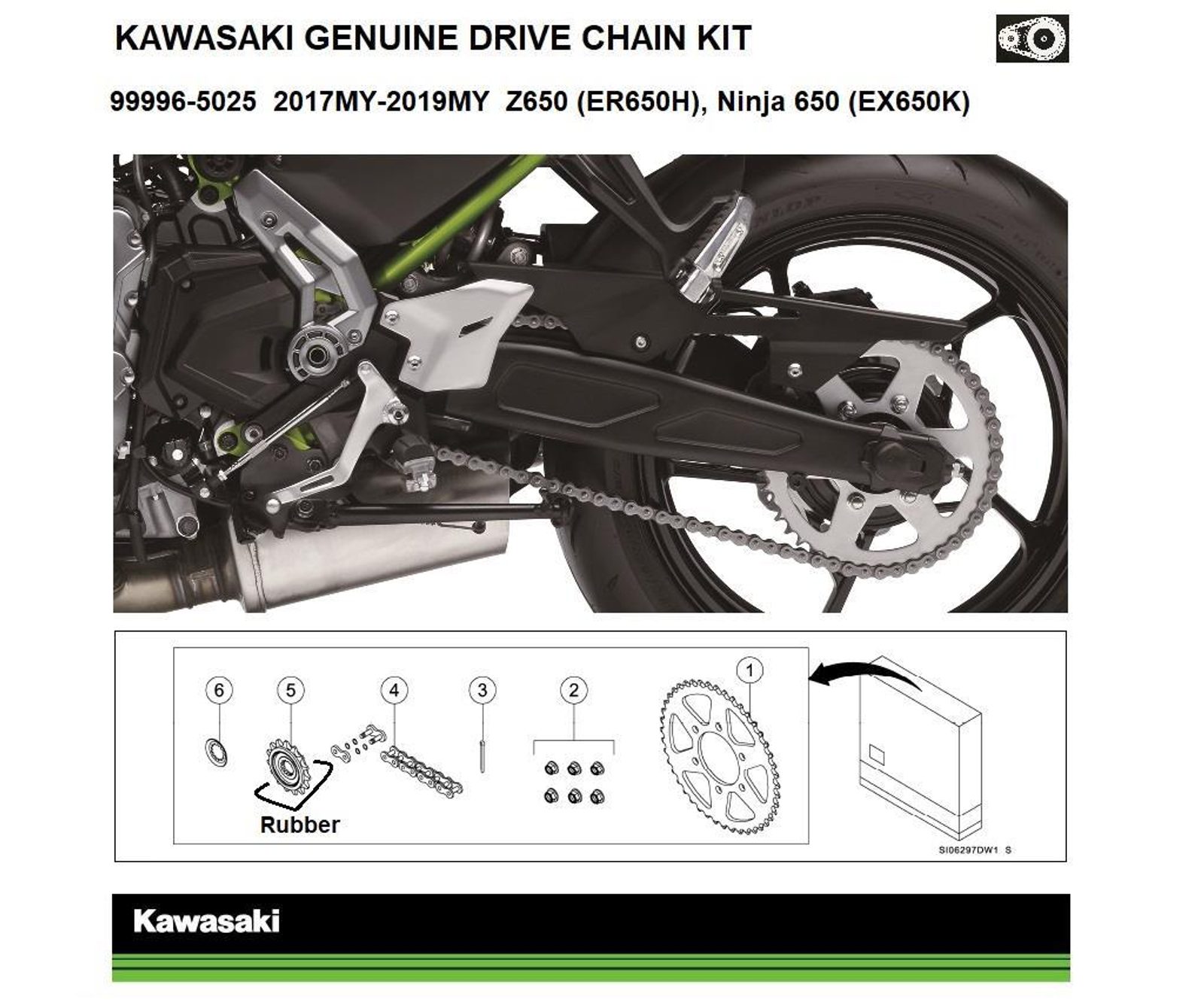 KAWASAKI GENUINE DRIVE CHAIN KIT

99996-5025 2017MY-2019MY Z650 (ER650H), Ninja 650 (EX650K)

6
5
4
3
2
1

Rubber

SI06297DW1 S

Kawasaki