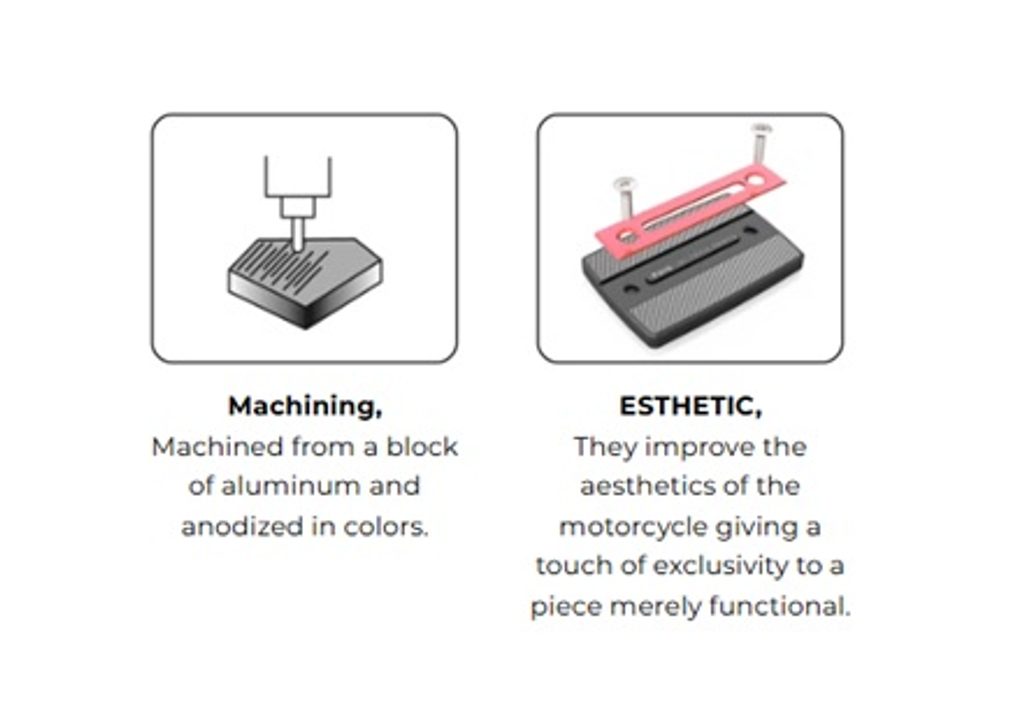 **Machining,**
Machined from a block of aluminum and anodized in colors.

**ESTHETIC,**
They improve the aesthetics of the motorcycle giving a touch of exclusivity to a piece merely functional.