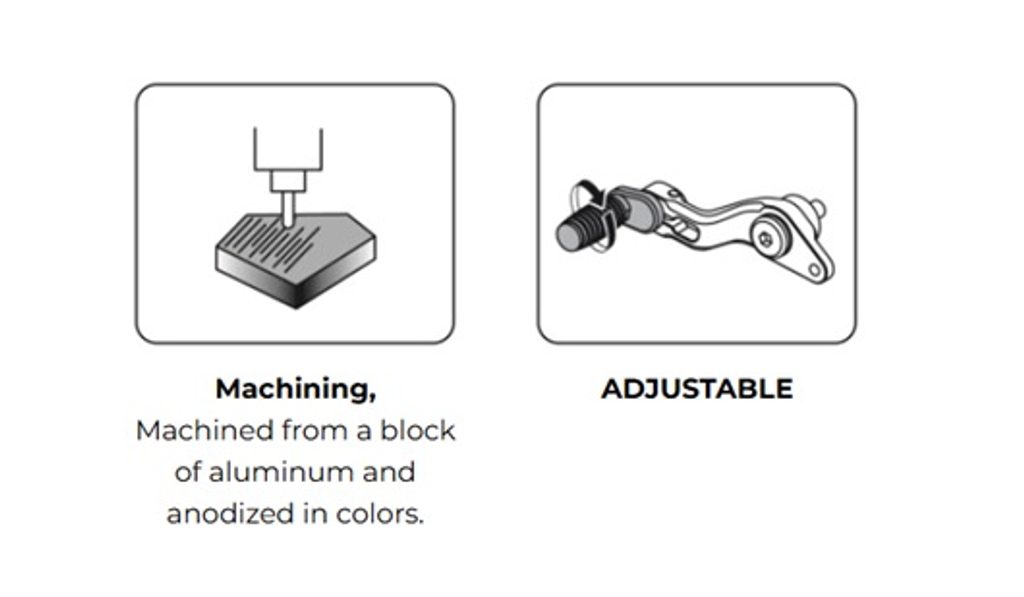 Machining,
Machined from a block of aluminum and anodized in colors.

ADJUSTABLE