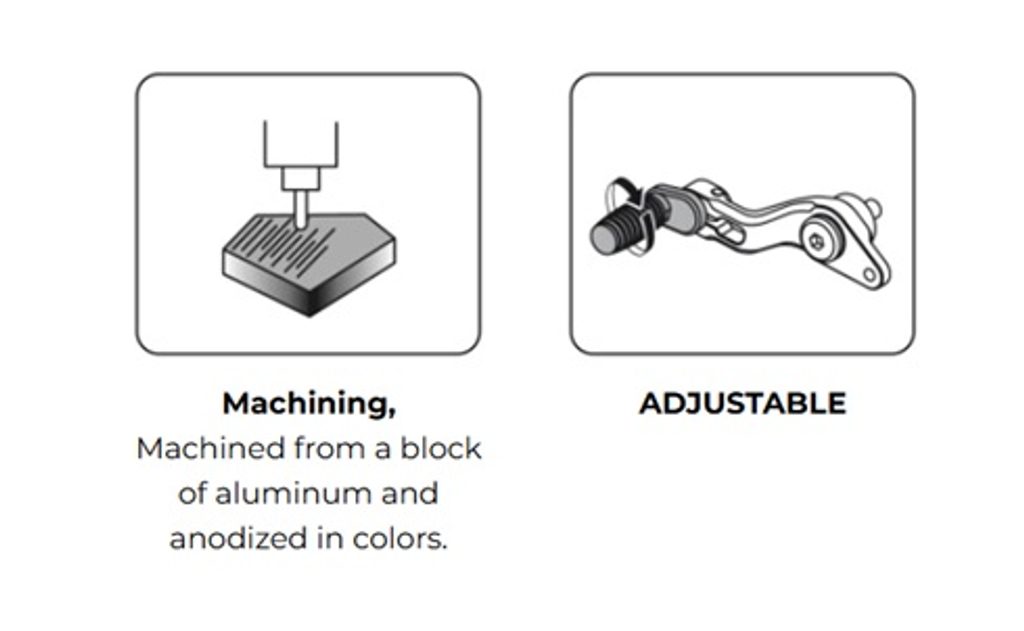 Machining,
Machined from a block of aluminum and anodized in colors.

ADJUSTABLE