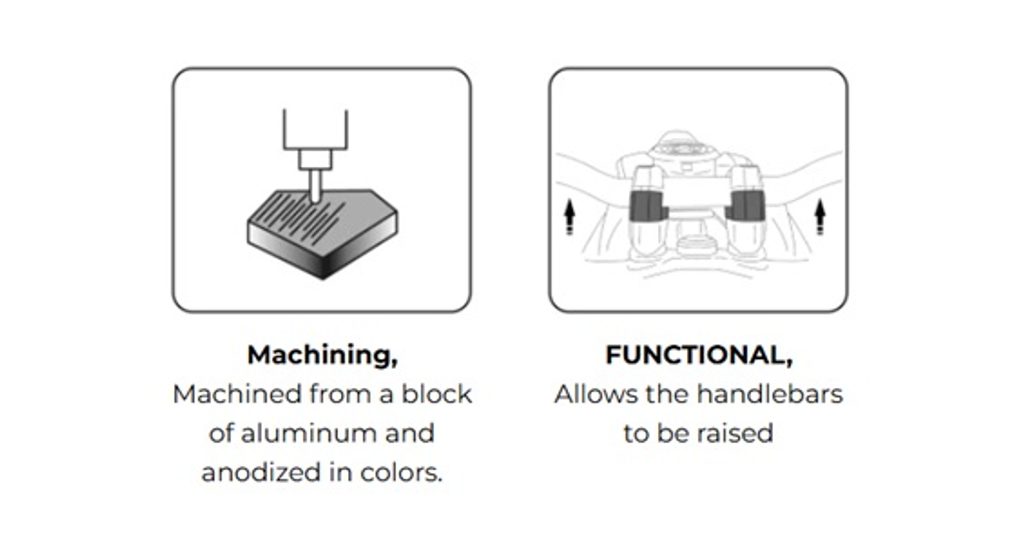 Machining,
Machined from a block of aluminum and anodized in colors.

FUNCTIONAL,
Allows the handlebars to be raised