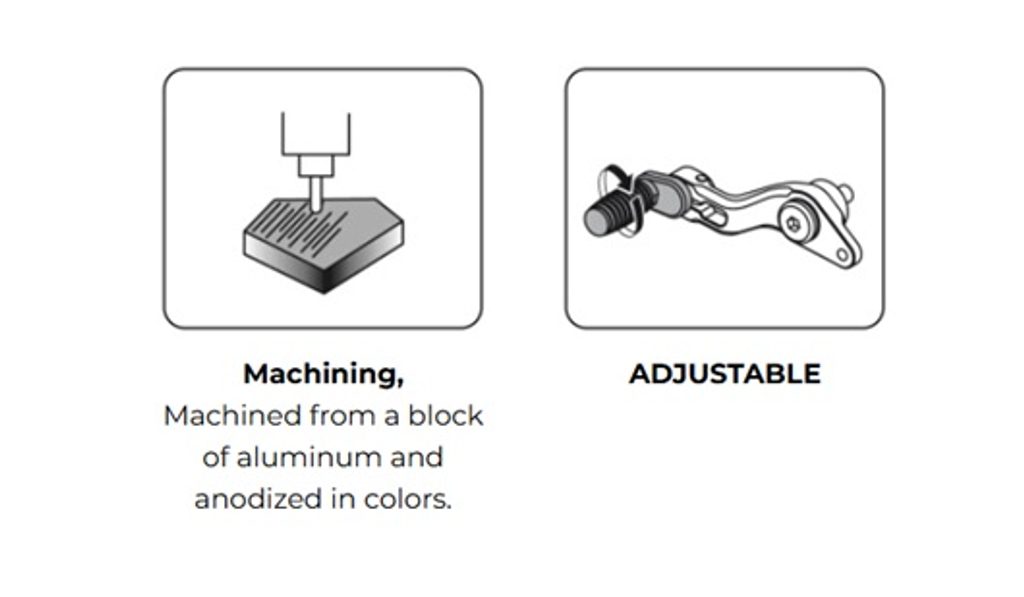 Machining,
Machined from a block of aluminum and anodized in colors.

ADJUSTABLE