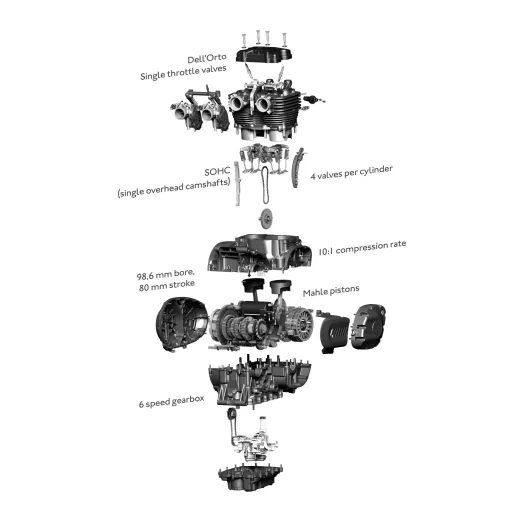 Dell'Orto
Single throttle valves

SOHC
(single overhead camshafts)

4 valves per cylinder

10:1 compression rate

98,6 mm bore,
80 mm stroke

Mahle pistons

6 speed gearbox