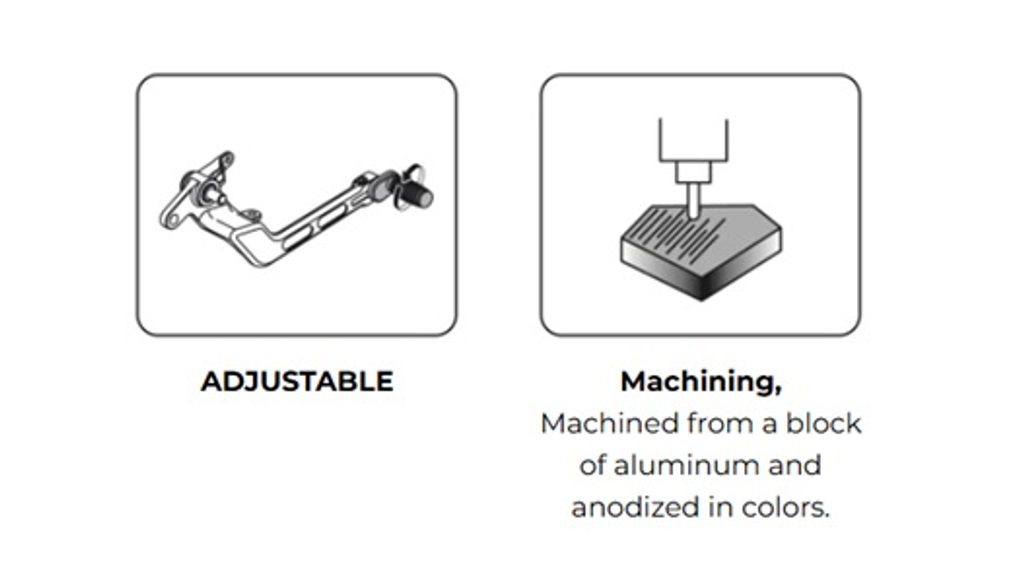 ADJUSTABLE

Machining,
Machined from a block of aluminum and anodized in colors.