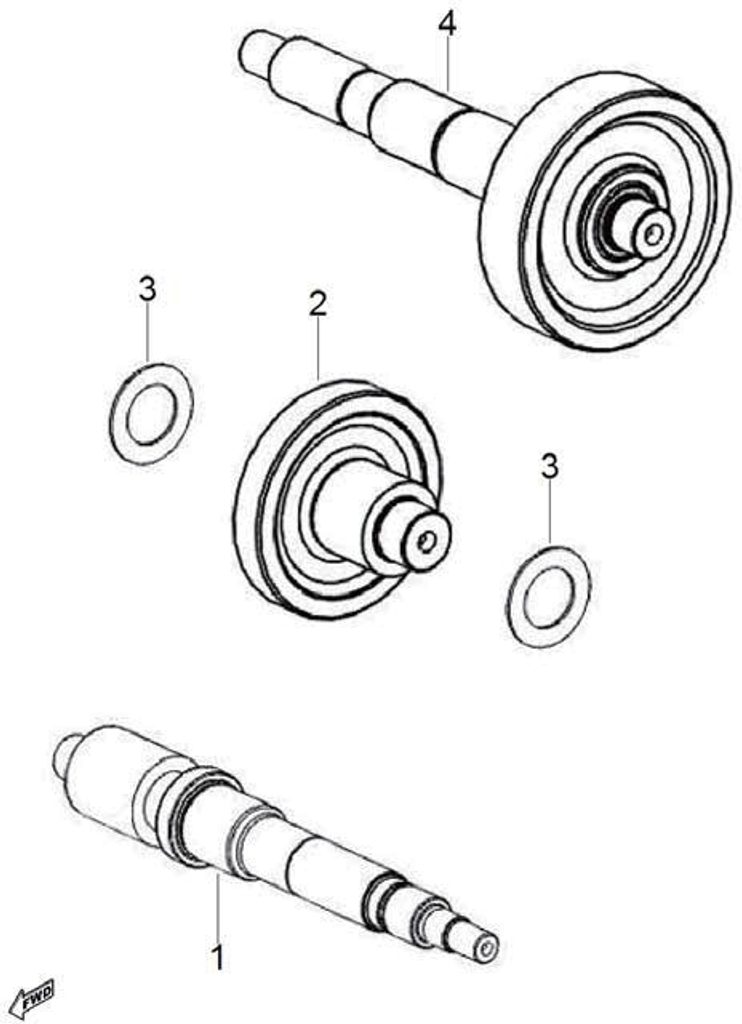 4
3
2
3
1
FWD