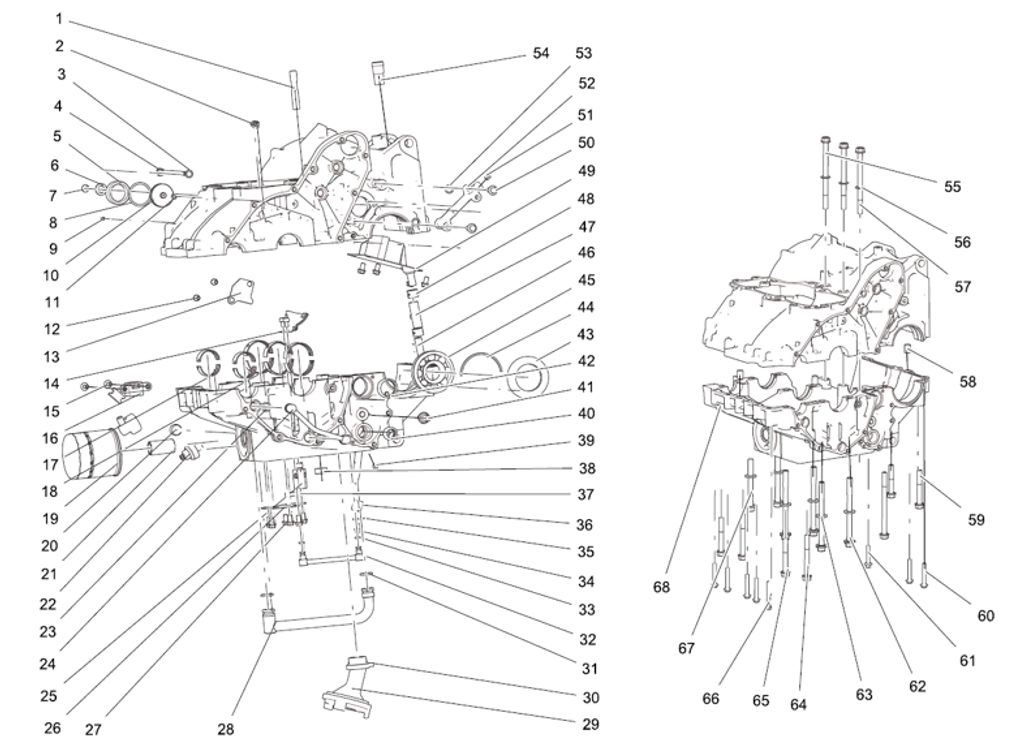 1
2
3
4
5
6
7
8
9
10
11
12
13
14
15
16
17
18
19
20
21
22
23
24
25
26
27
28
29
30
31
32
33
34
35
36
37
38
39
40
41
42
43
44
45
46
47
48
49
50
51
52
53
54
55
56
57
58
59
60
61
62
63
64
65
66
67
68