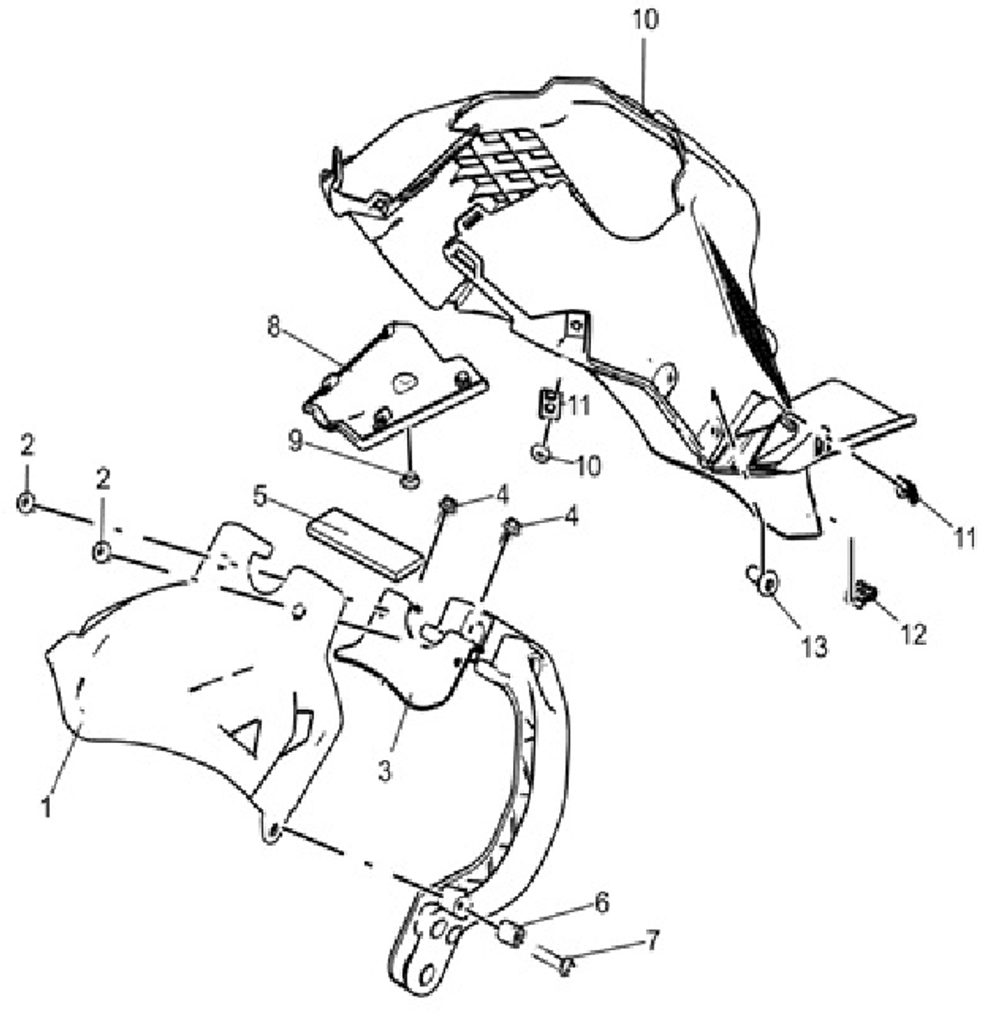 10
8
11
9
10
2
2
5
4
4
11
13
12
1
3
6
7