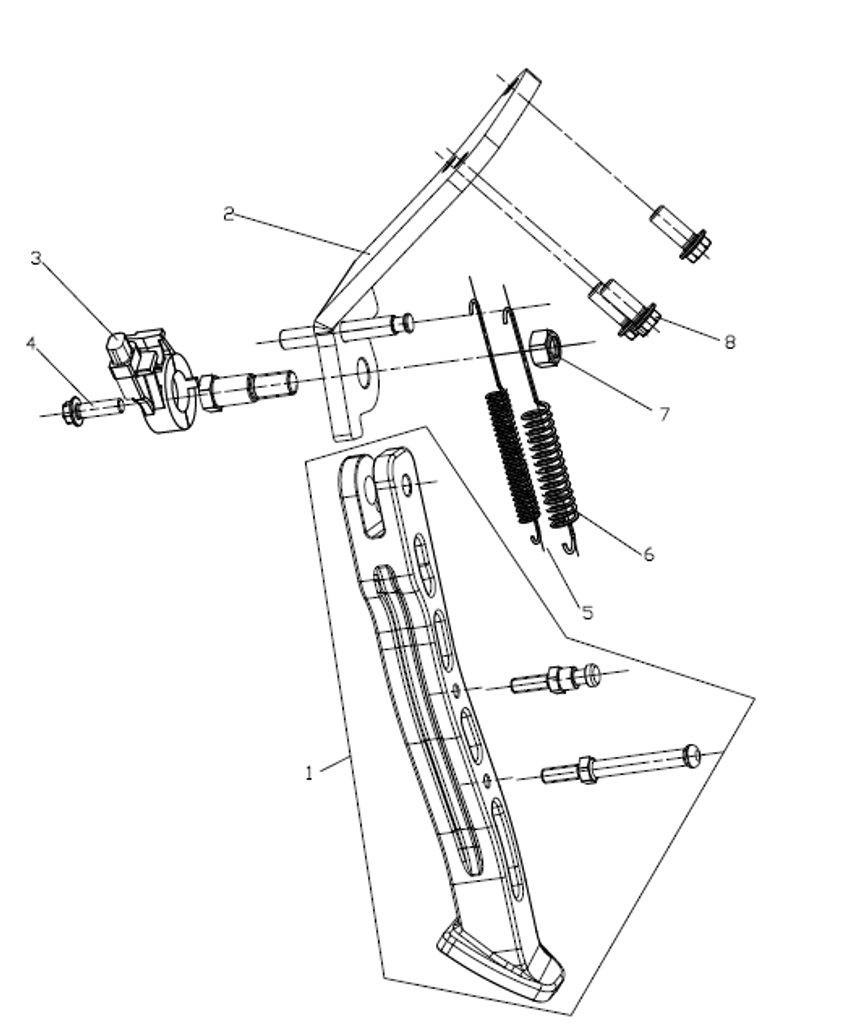 2
3
4
8
7
6
5
1