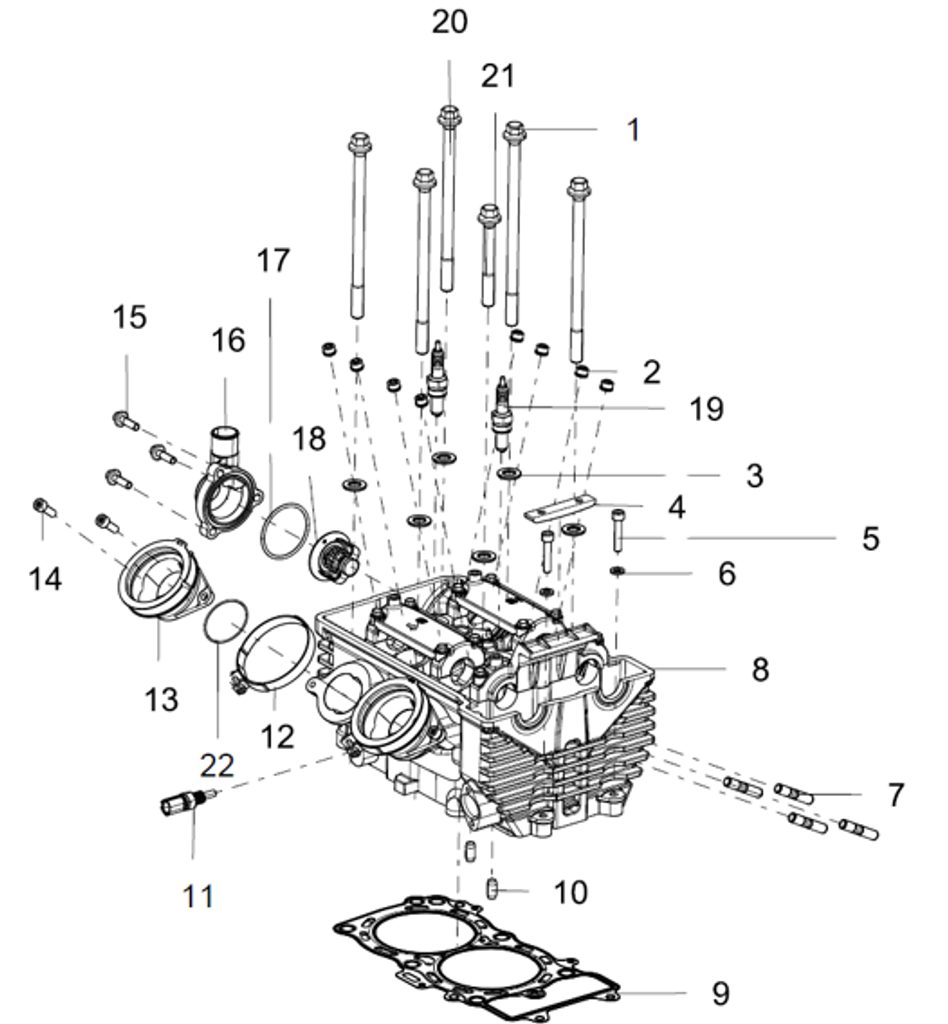 20
21
1
17
15
16
2
19
18
3
4
5
14
6
8
13
22
12
7
11
10
9