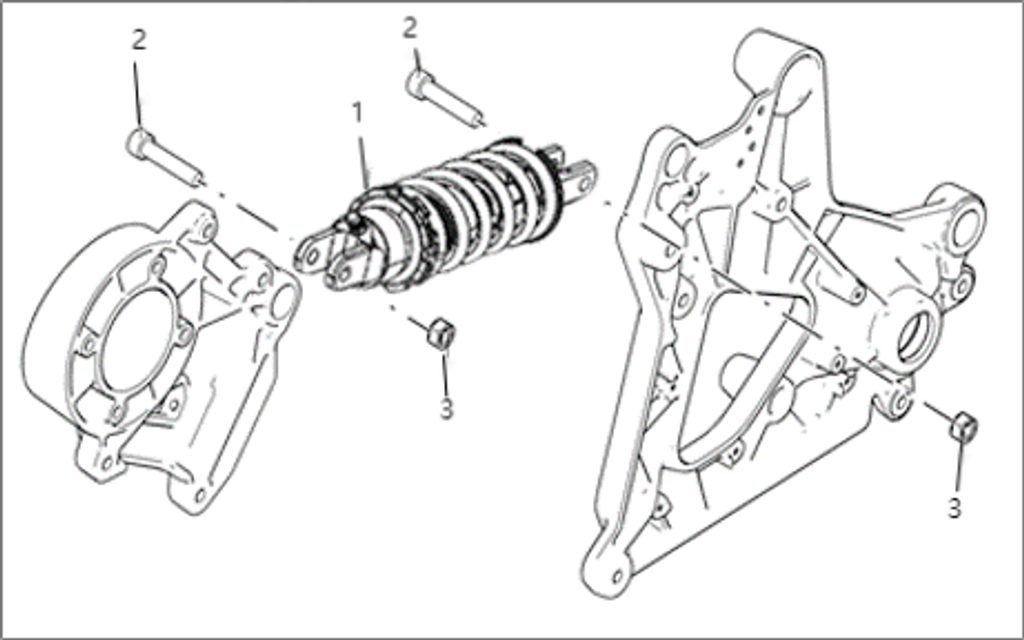 2
2
1
3
3