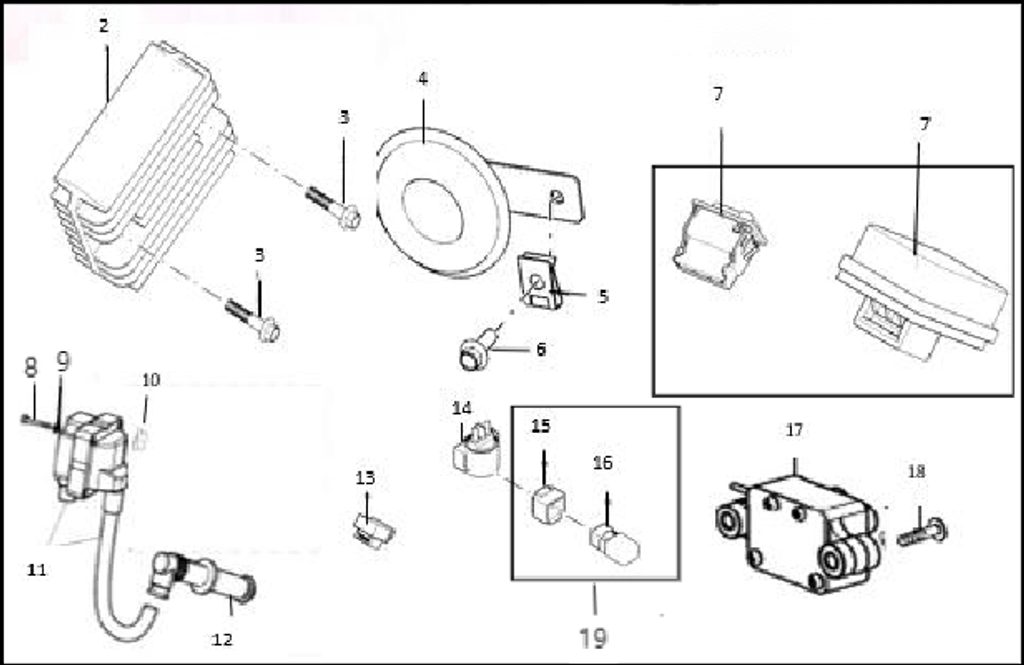 2
3
4
7
7
3
5
6
8
9
10
14
15
16
17
18
13
11
12
19