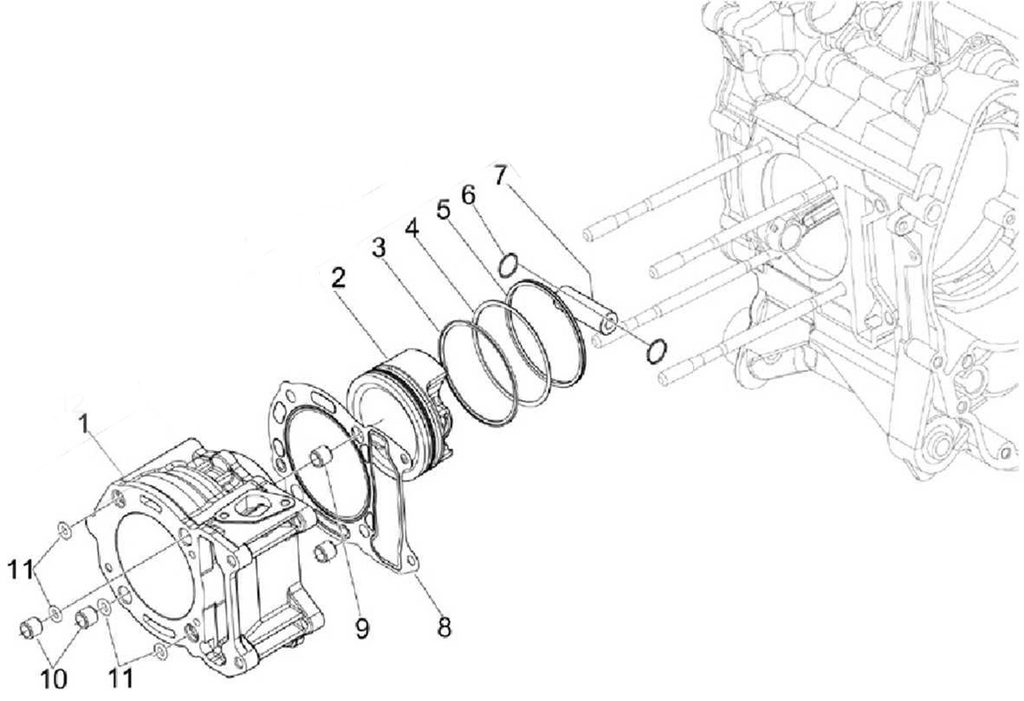 7
6
5
4
3
2
1
11
9
8
10
11