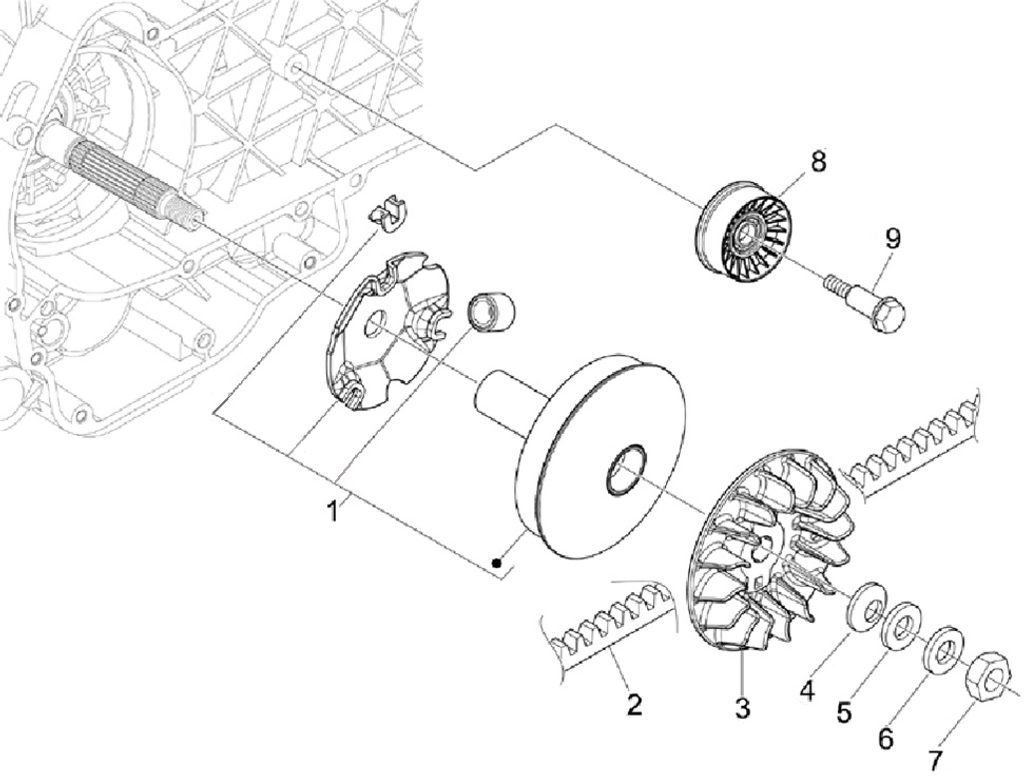 8
9
1
2
3
4
5
6
7