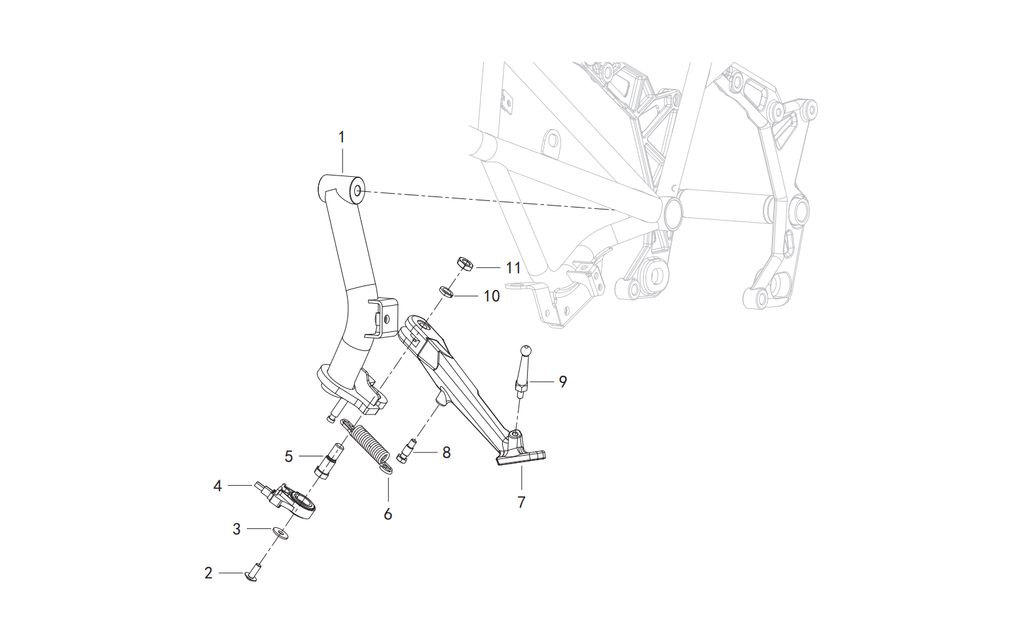 1
11
10
9
5
8
4
6
7
3
2