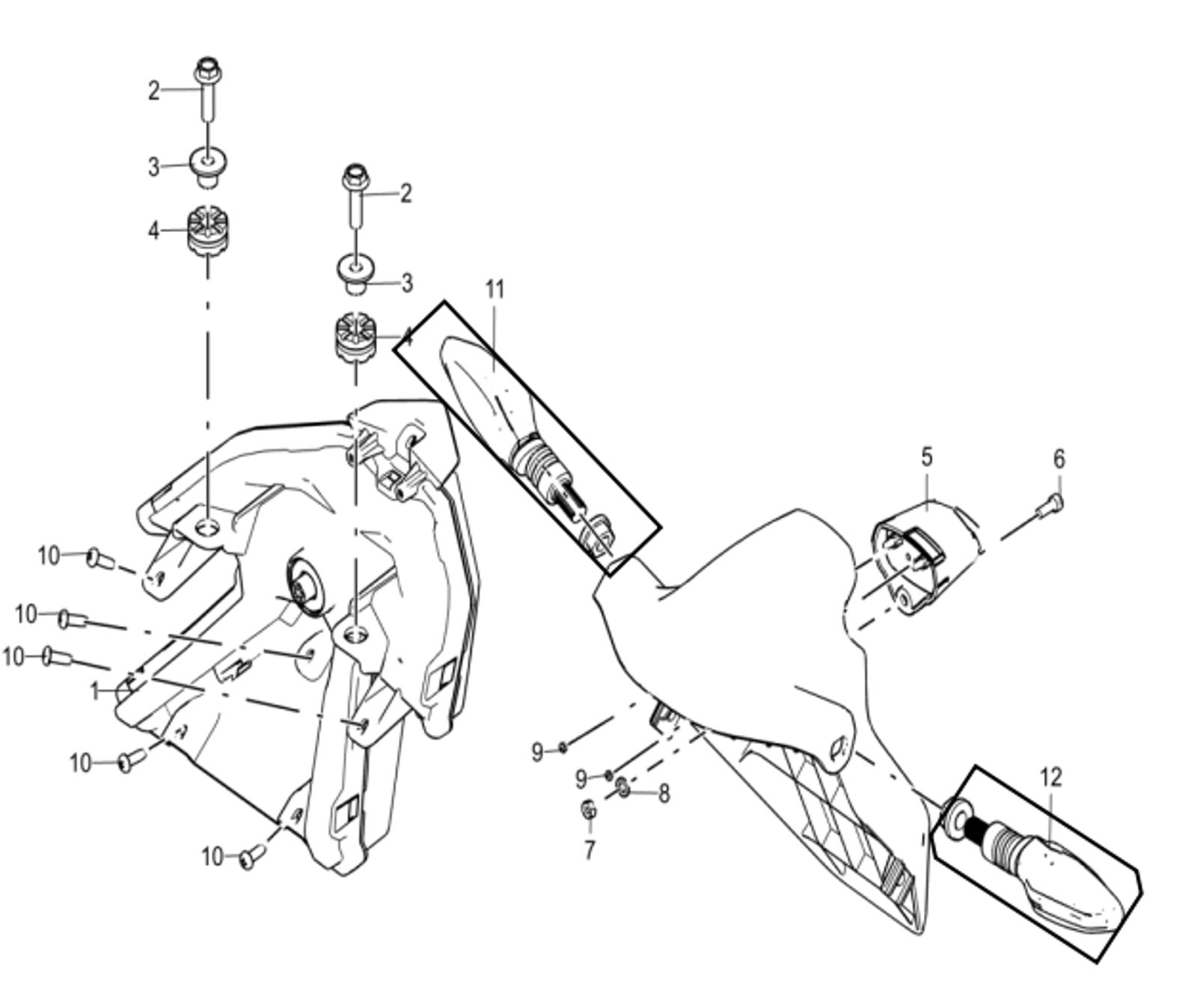 2
3
4
2
3
4
11
5
6
10
10
10
1
10
10
9
9
8
7
12