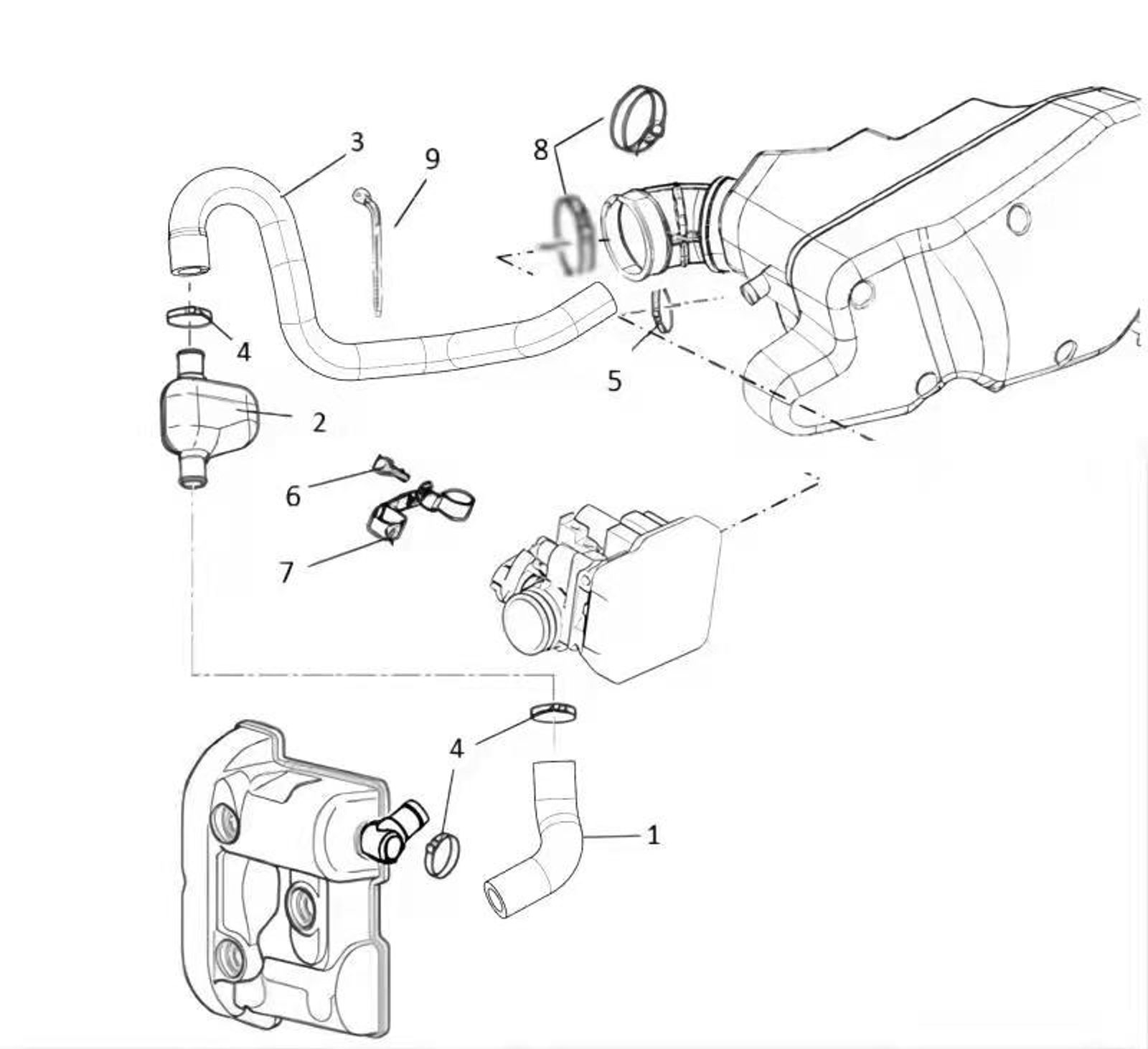 3
9
8
4
5
2
6
7
4
1