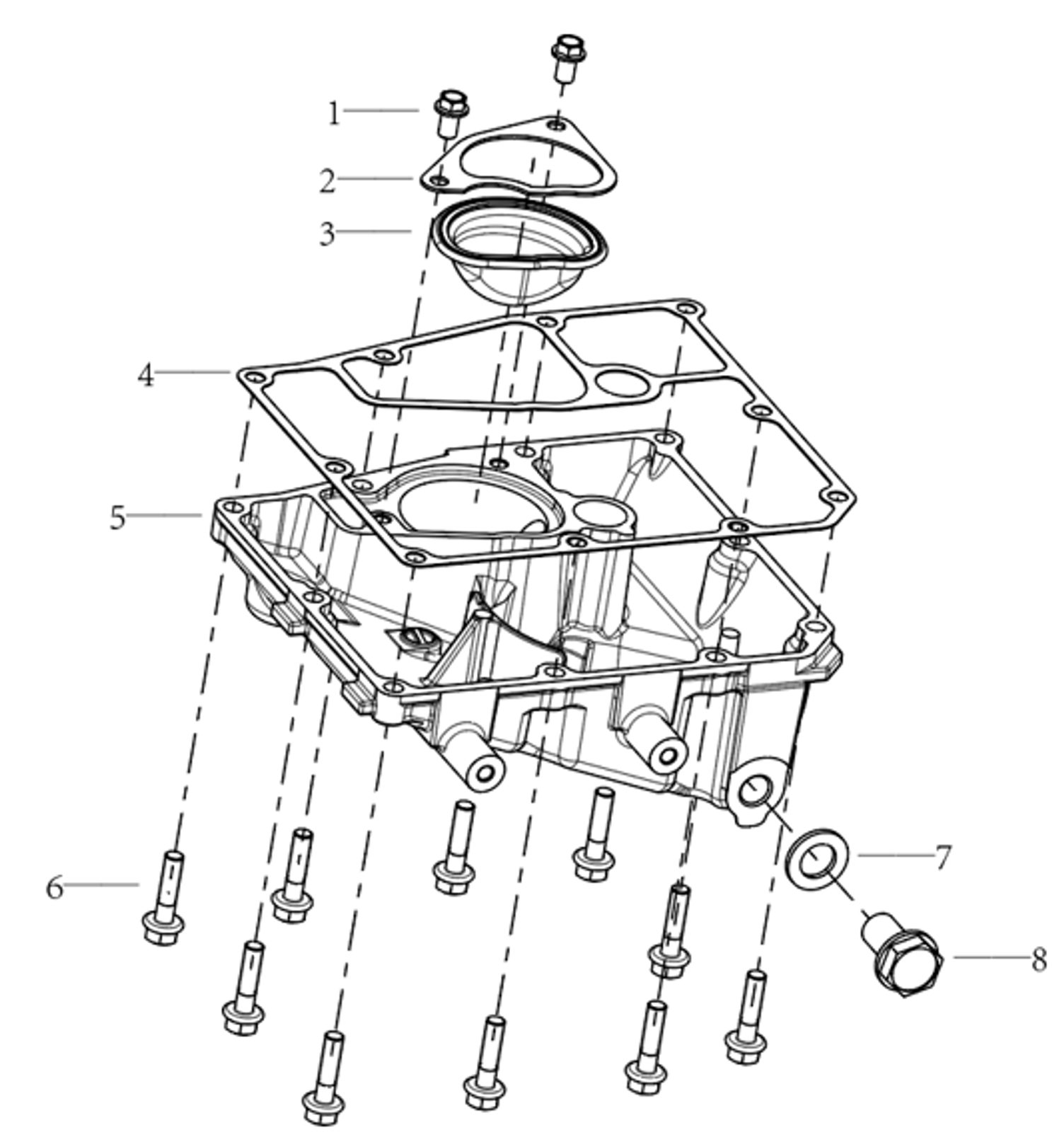 1
2
3
4
5
6
7
8