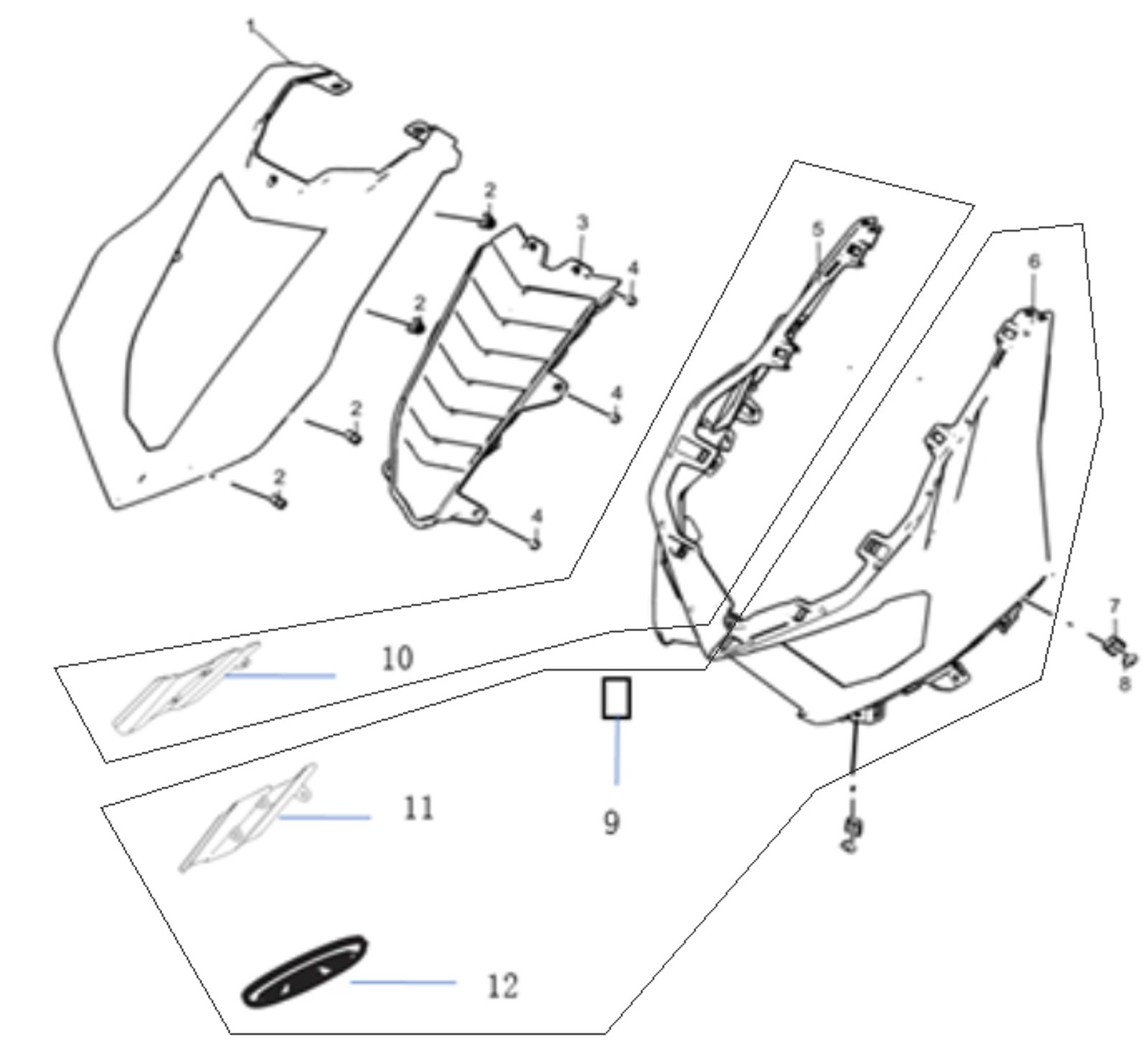 1
2
3
4
2
4
2
2
4
5
6
7
8
10
9
11
12