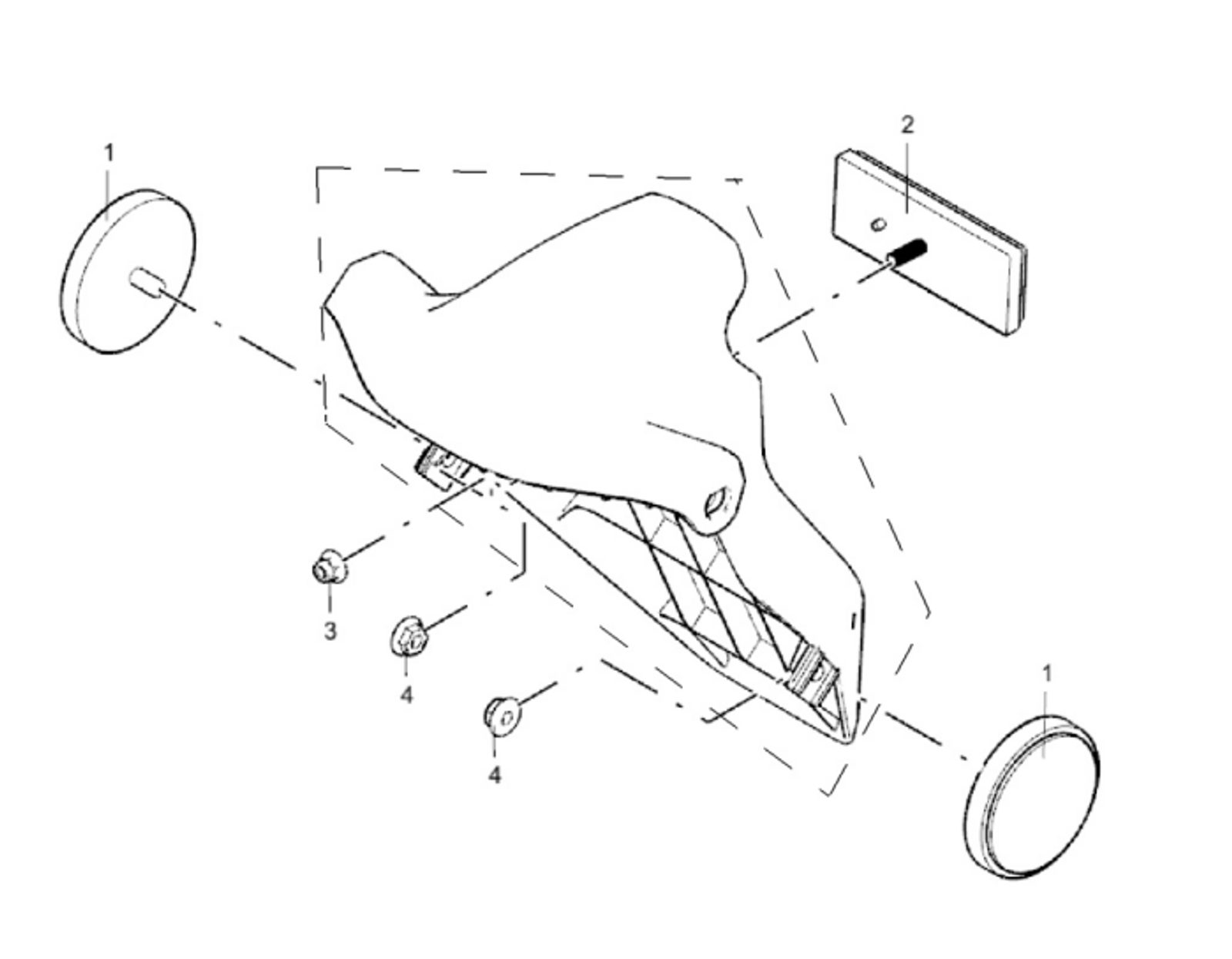 1
2
3
4
4
1