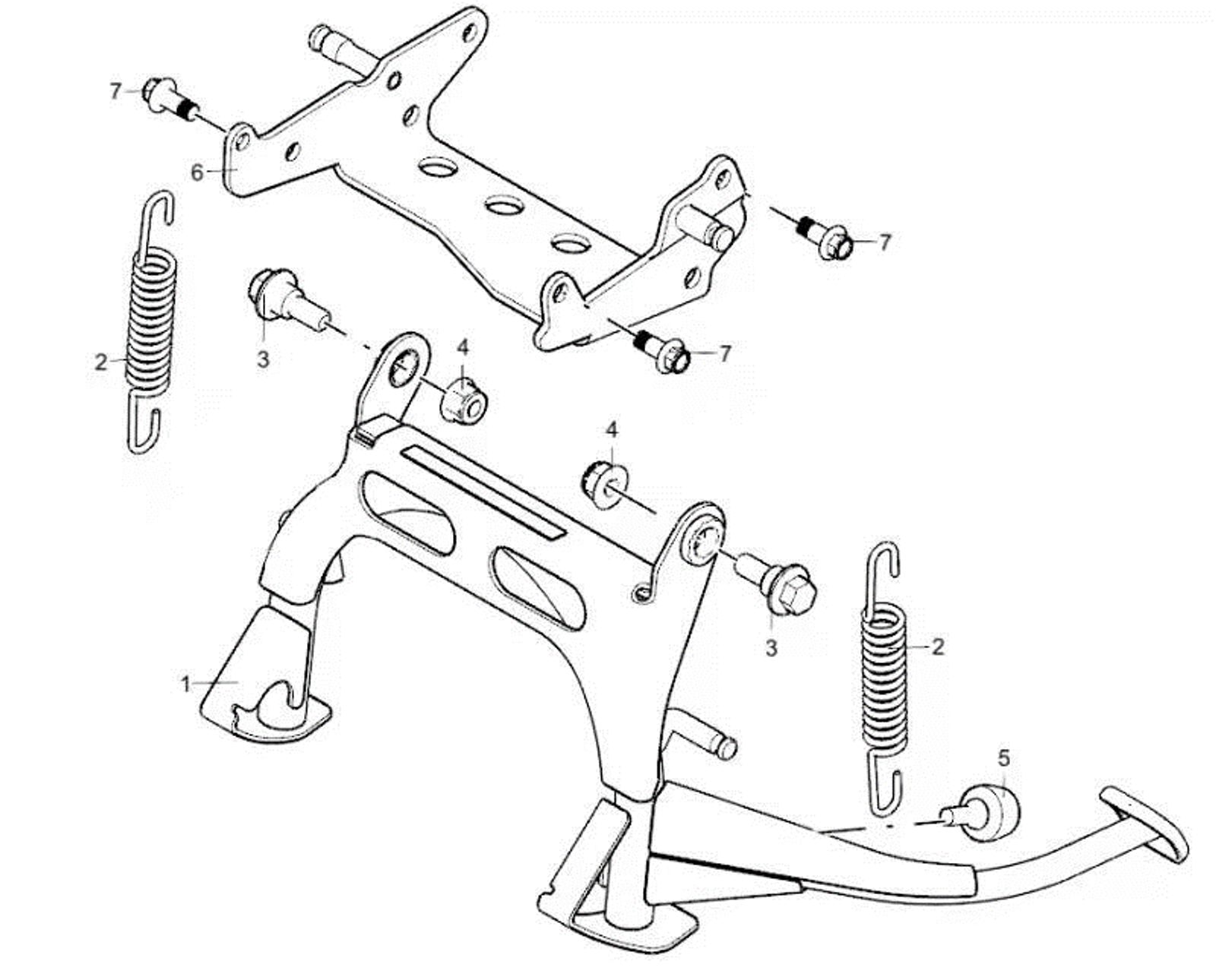 7
6
7
2
3
4
7
4
3
2
1
5