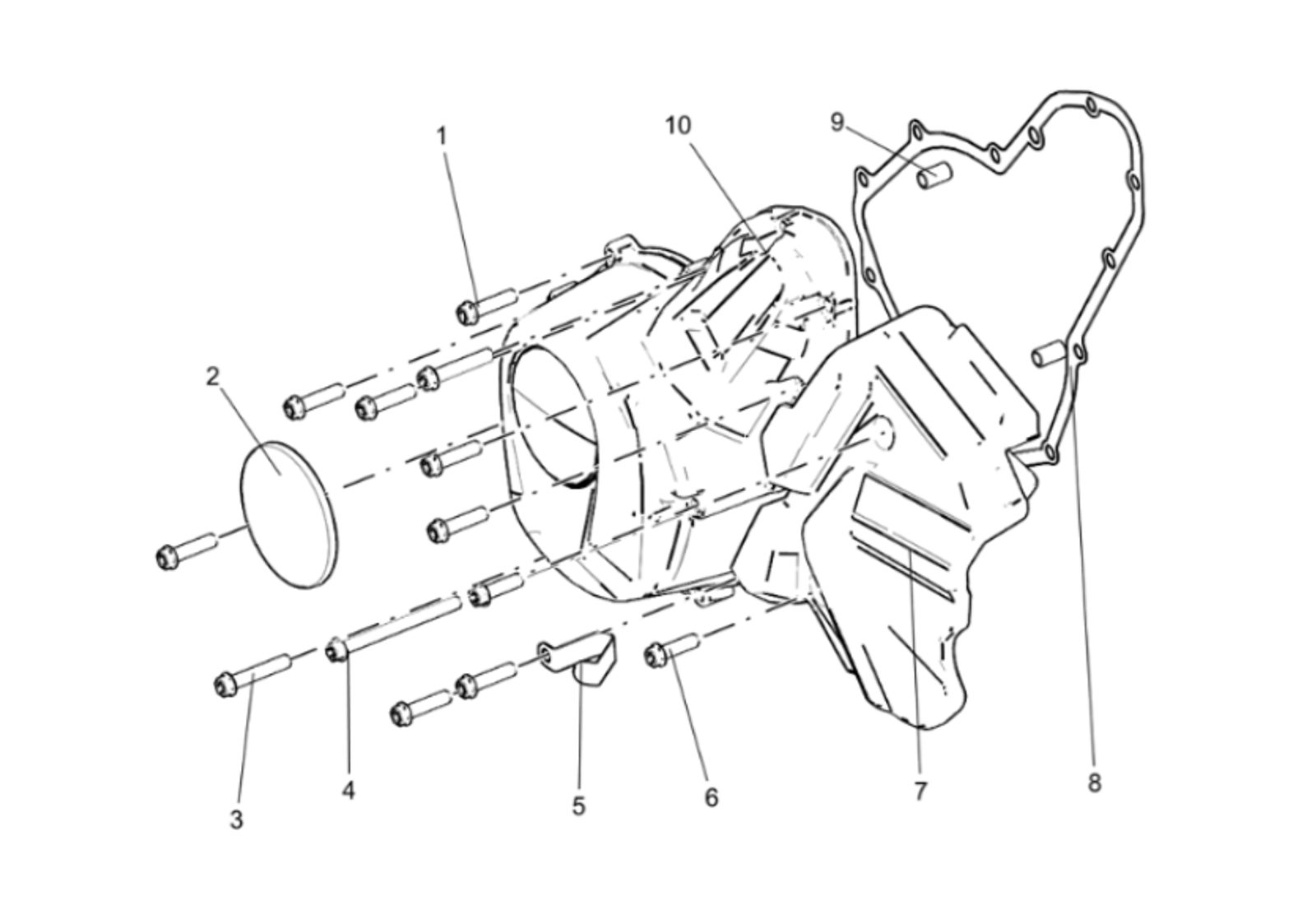 1
10
9
2
3
4
5
6
7
8