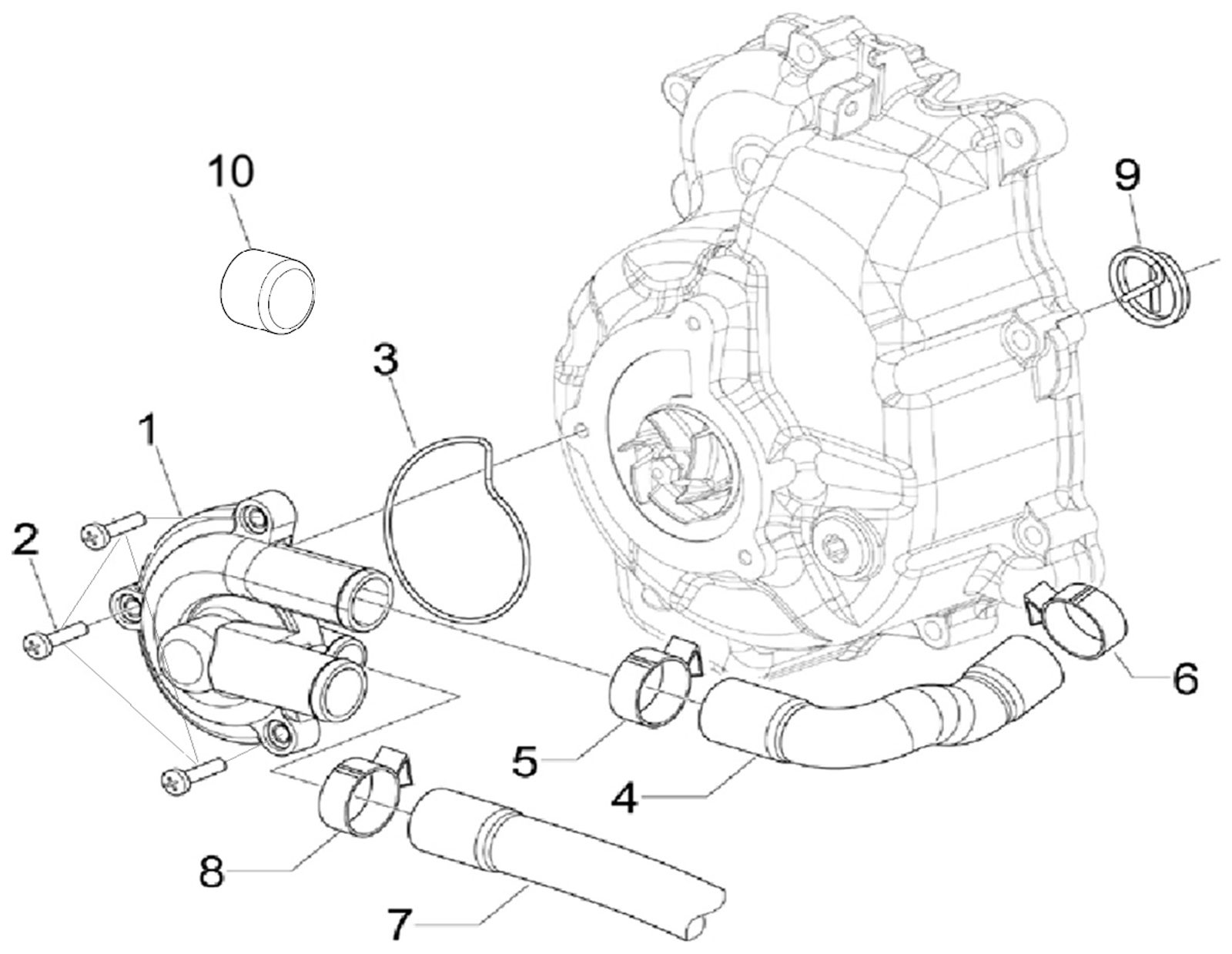 10
9
3
1
2
6
5
4
8
7