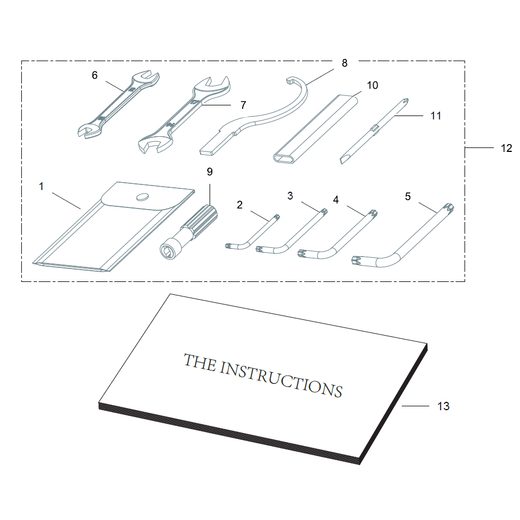 8
6
10
7
11
12
9
1
3
2
4
5
THE INSTRUCTIONS
13