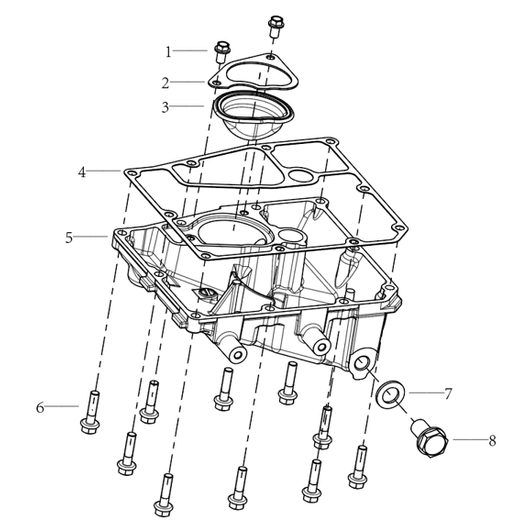 1
2
3
4
5
6
7
8