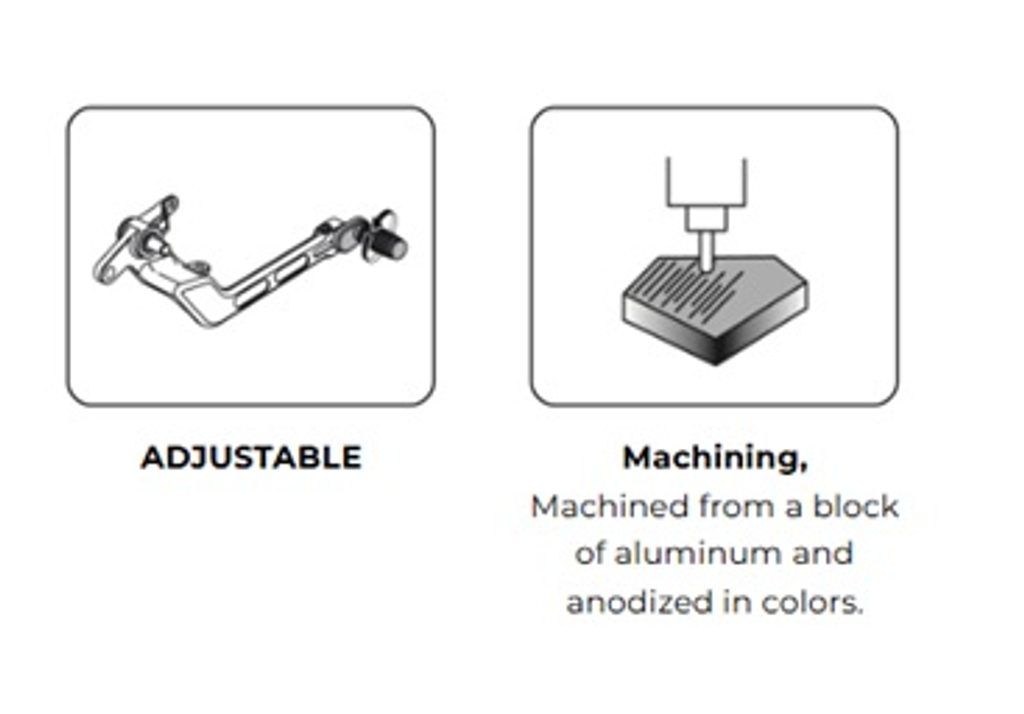 ADJUSTABLE

Machining,
Machined from a block of aluminum and anodized in colors.