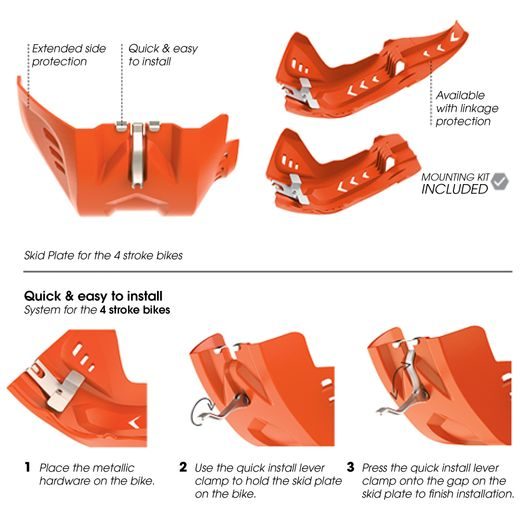 Extended side protection

Quick & easy to install

Available with linkage protection

MOUNTING KIT INCLUDED

Skid Plate for the 4 stroke bikes

Quick & easy to install
System for the 4 stroke bikes

1 Place the metallic hardware on the bike.

2 Use the quick install lever clamp to hold the skid plate on the bike.

3 Press the quick install lever clamp onto the gap on the skid plate to finish installation.