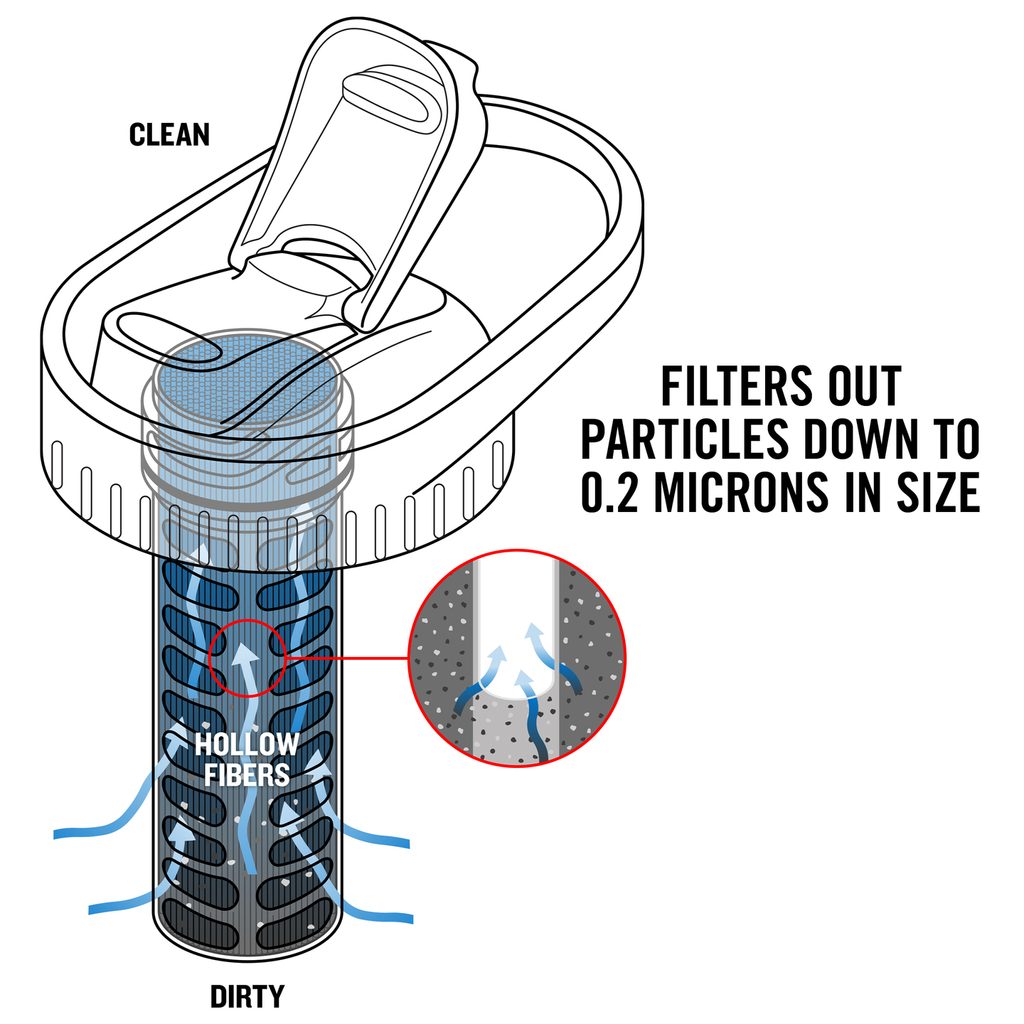 CLEAN

FILTERS OUT PARTICLES DOWN TO 0.2 MICRONS IN SIZE

HOLLOW FIBERS

DIRTY