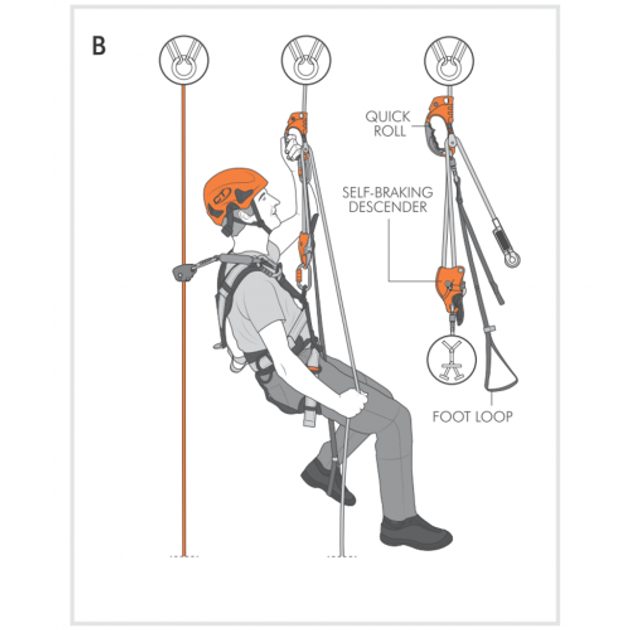 B

QUICK ROLL

SELF-BRAKING DESCENDER

FOOT LOOP