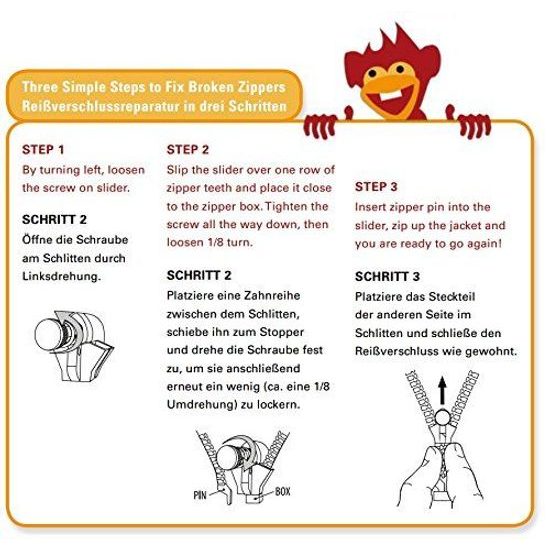 Three Simple Steps to Fix Broken Zippers
Reißverschlussreparatur in drei Schritten

STEP 1
By turning left, loosen the screw on slider.

SCHRITT 2
Öffne die Schraube am Schlitten durch Linksdrehung.

STEP 2
Slip the slider over one row of zipper teeth and place it close to the zipper box. Tighten the screw all the way down, then loosen 1/8 turn.

SCHRITT 2
Platziere eine Zahnreihe zwischen dem Schlitten, schiebe ihn zum Stopper und drehe die Schraube fest zu, um sie anschließend erneut ein wenig (ca. eine 1/8 Umdrehung) zu lockern.

PIN
BOX

STEP 3
Insert zipper pin into the slider, zip up the jacket and you are ready to go again!

SCHRITT 3
Platziere das Steckteil der anderen Seite im Schlitten und schließe den Reißverschluss wie gewohnt.