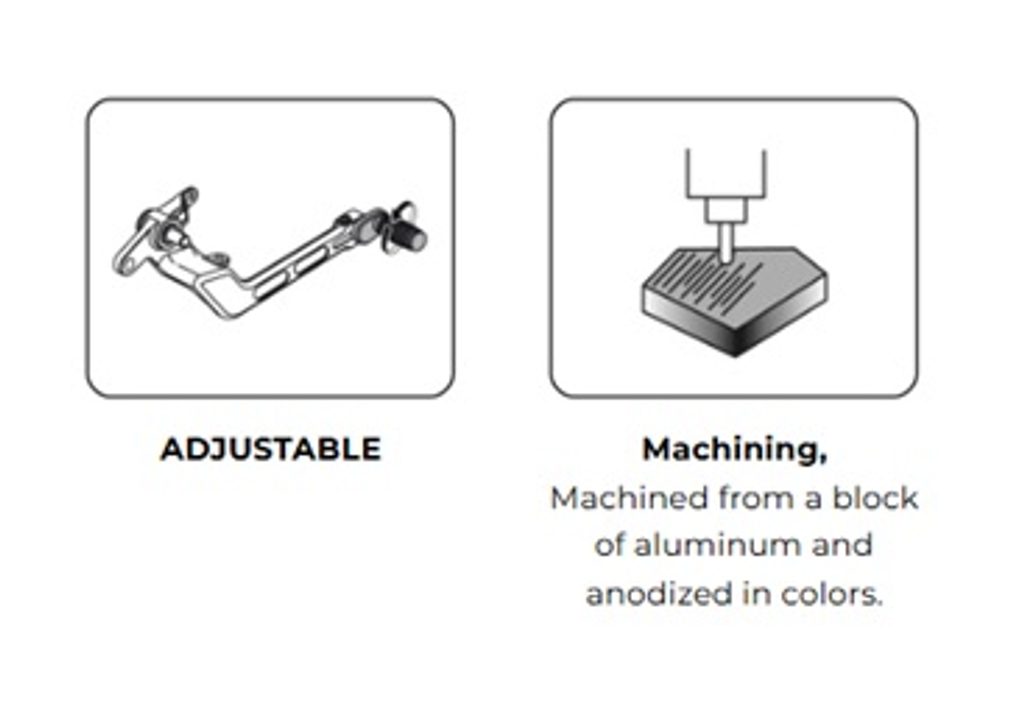 ADJUSTABLE

Machining,
Machined from a block of aluminum and anodized in colors.