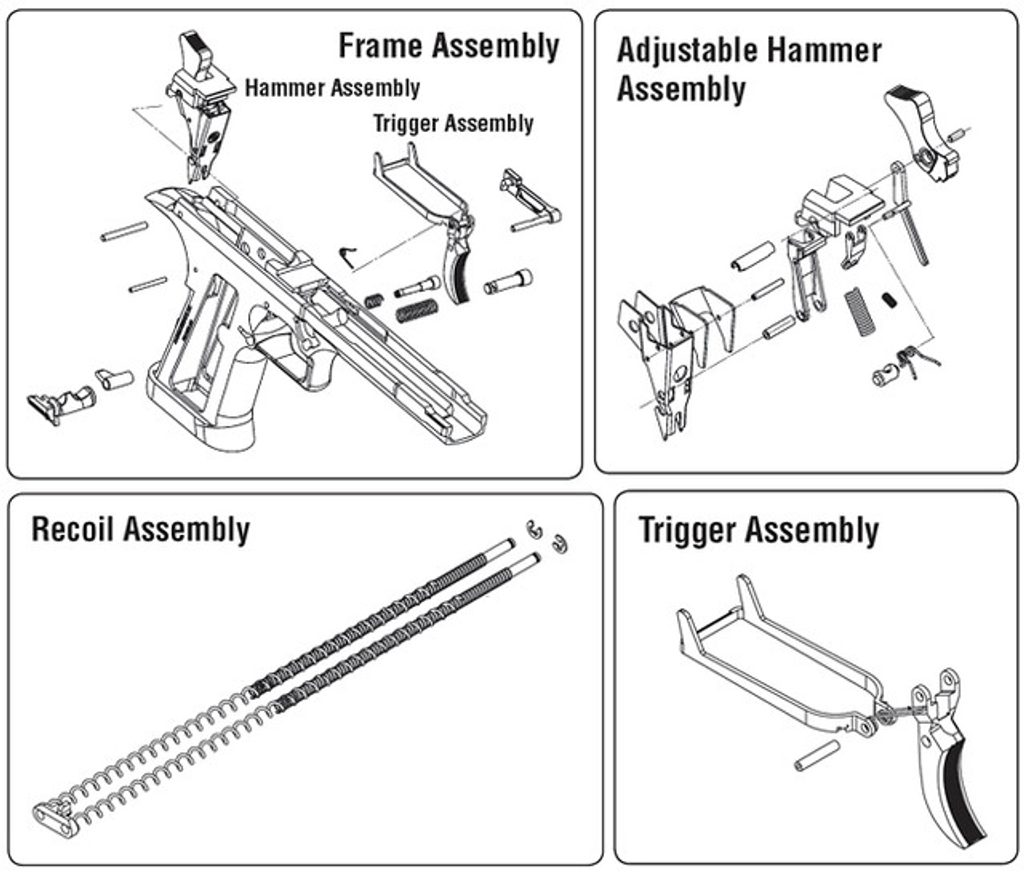 Frame Assembly

Hammer Assembly

Trigger Assembly

Adjustable Hammer Assembly

Recoil Assembly

Trigger Assembly